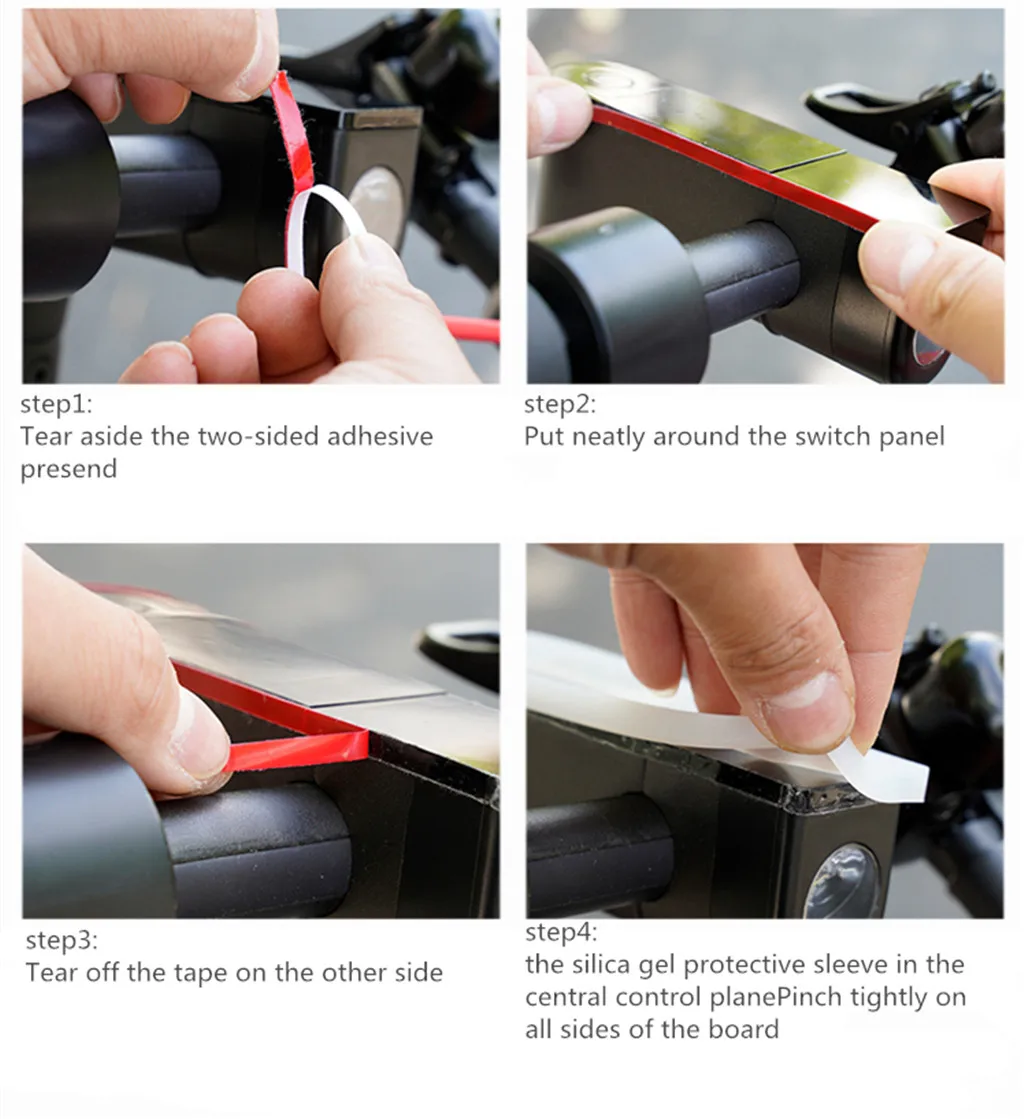 step1:
Tear aside the two-sided adhesive presend

step2:
Put neatly around the switch panel

step3:
Tear off the tape on the other side

step4:
the silica gel protective sleeve in the central control planePinch tightly on all sides of the board