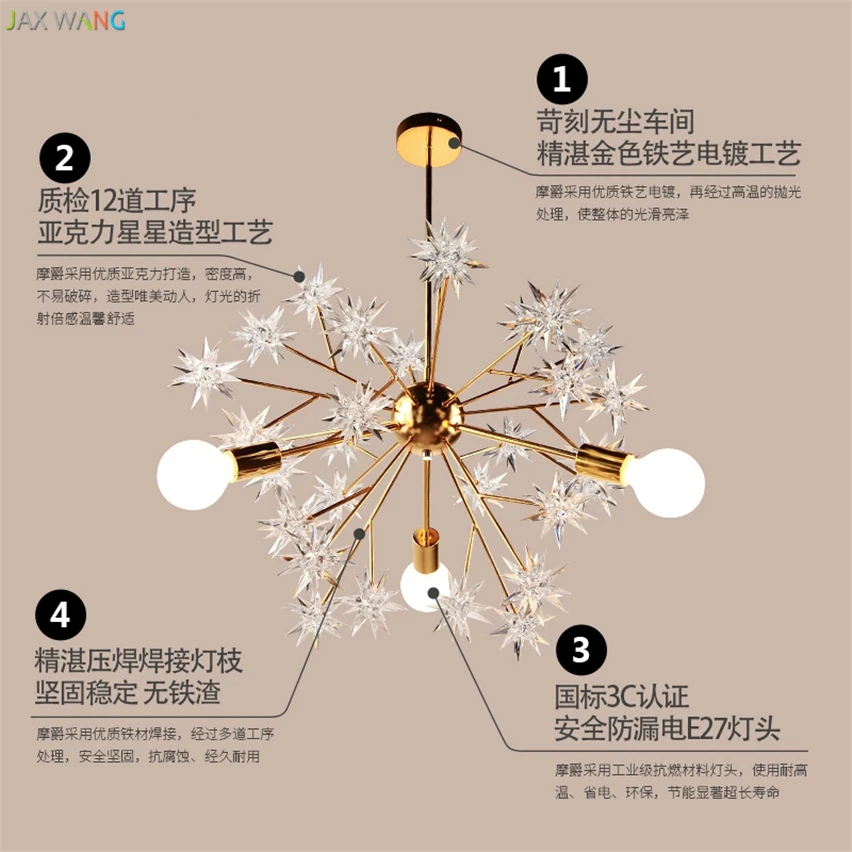 JAX WANG

1
苛刻无尘车间
精湛金色铁艺电镀工艺

摩爵采用优质铁艺电镀，再经过高温的抛光处理，使整体的光滑亮泽

2
质检12道工序
亚克力星星造型工艺

摩爵采用优质亚克力打造，密度高，不易破碎，造型唯美动人，灯光的折射倍感温馨舒适

4
精湛压焊焊接灯枝
坚固稳定 无铁渣

摩爵采用优质铁材焊接，经过多道工序处理，安全坚固，抗腐蚀、经久耐用

3
国标3C认证
安全防漏电E27灯头

摩爵采用工业级抗燃材料灯头，使用耐高温、省电、环保，节能显著超长寿命