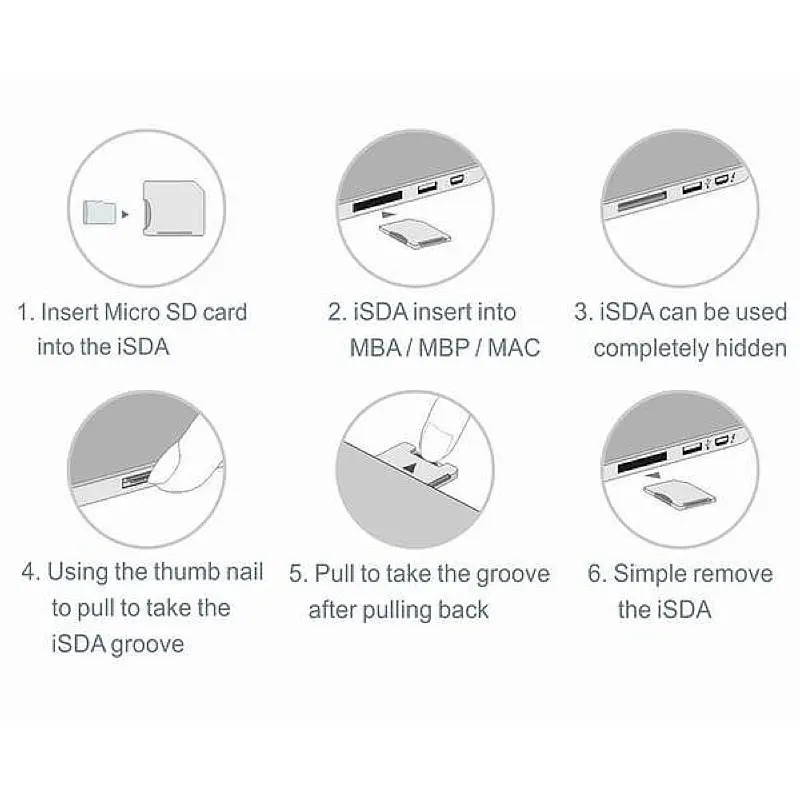 1. Insert Micro SD card into the iSDA

2. iSDA insert into MBA / MBP / MAC

3. iSDA can be used completely hidden

4. Using the thumb nail to pull to take the iSDA groove

5. Pull to take the groove after pulling back

6. Simple remove the iSDA