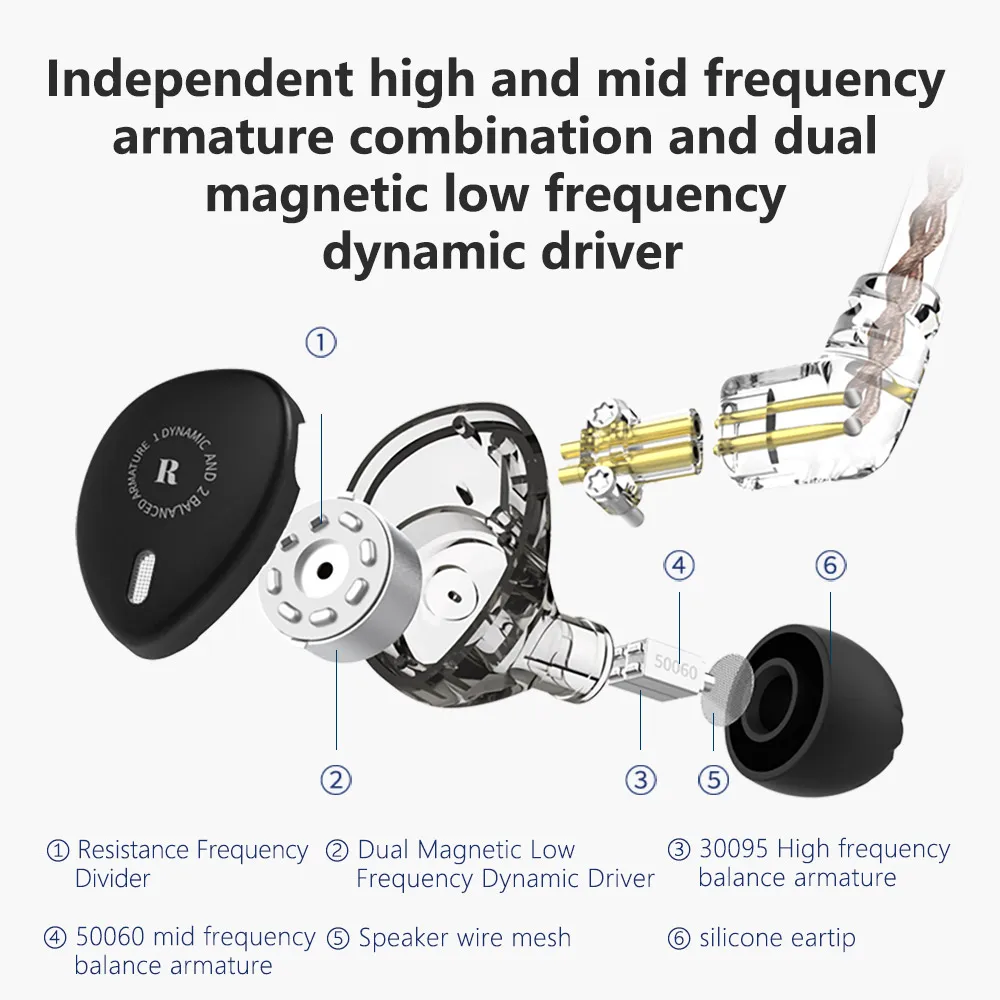 Independent high and mid frequency armature combination and dual magnetic low frequency dynamic driver

①

1 DYNAMIC AND 2 BALANCED ARMATURE

R

④

⑥

50060

②

③

⑤

① Resistance Frequency Divider

② Dual Magnetic Low Frequency Dynamic Driver

③ 30095 High frequency balance armature

④ 50060 mid frequency balance armature

⑤ Speaker wire mesh

⑥ silicone eartip