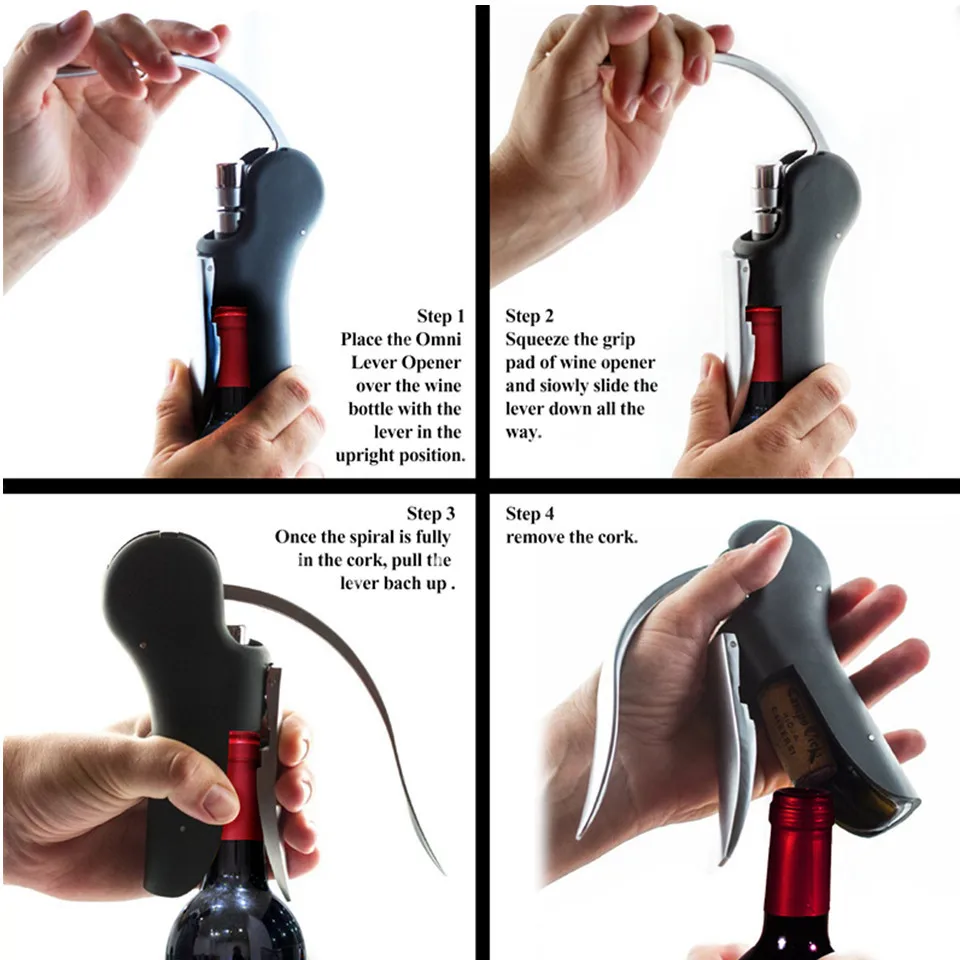 Step 1
Place the Omni Lever Opener over the wine bottle with the lever in the upright position.

Step 2
Squeeze the grip pad of wine opener and siowly slide the lever down all the way.

Step 3
Once the spiral is fully in the cork, pull the lever bach up .

Step 4
remove the cork.