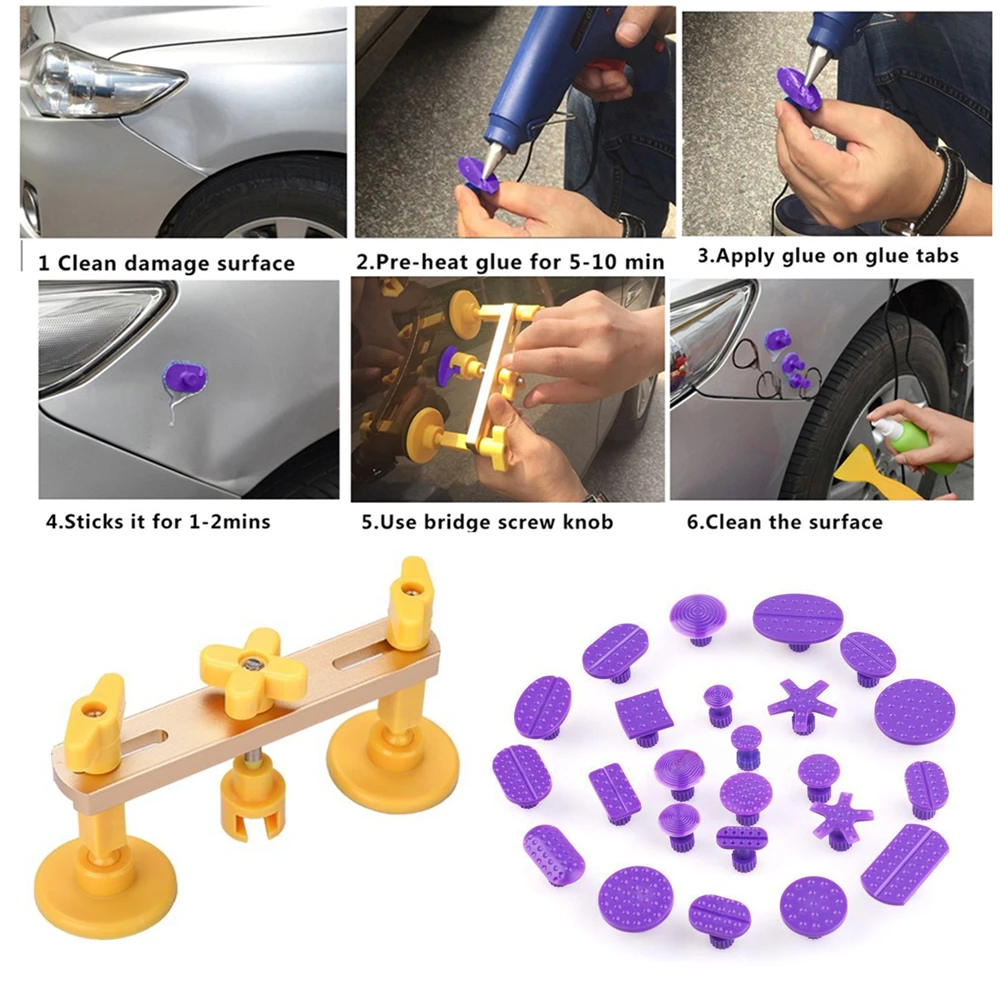 1 Clean damage surface

2.Pre-heat glue for 5-10 min

3.Apply glue on glue tabs

4.Sticks it for 1-2mins

5.Use bridge screw knob

6.Clean the surface