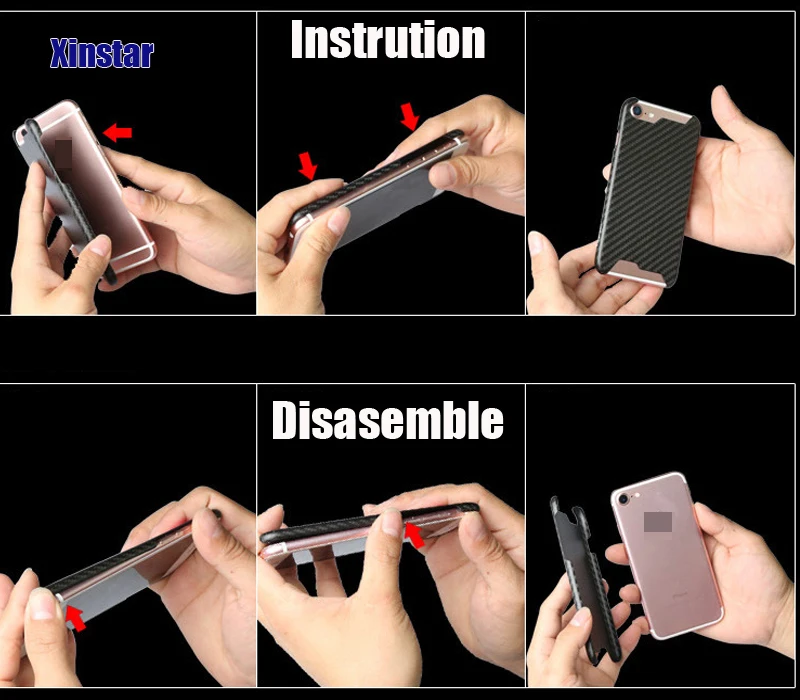 Xinstar

Instrution

Disasemble