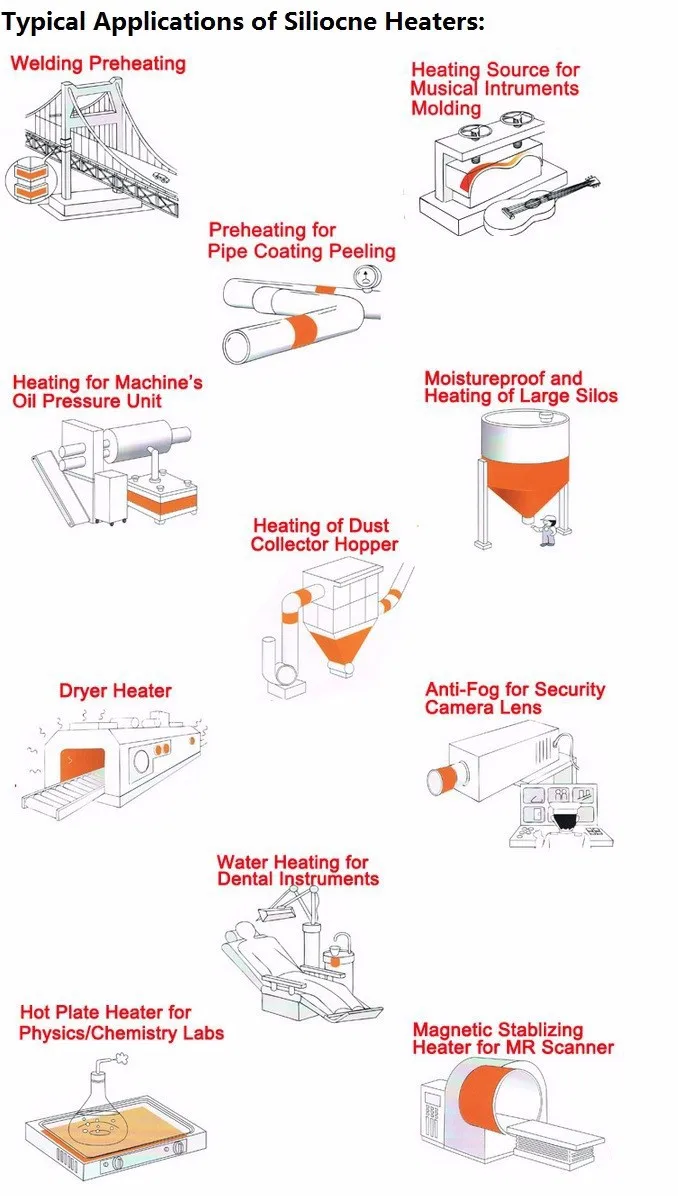 Typical Applications of Siliocne Heaters:

Welding Preheating

Heating Source for Musical Intruments Molding

Preheating for Pipe Coating Peeling

Heating for Machine's Oil Pressure Unit

Moistureproof and Heating of Large Silos

Heating of Dust Collector Hopper

Dryer Heater

Anti-Fog for Security Camera Lens

Water Heating for Dental Instruments

Hot Plate Heater for Physics/Chemistry Labs

Magnetic Stablizing Heater for MR Scanner