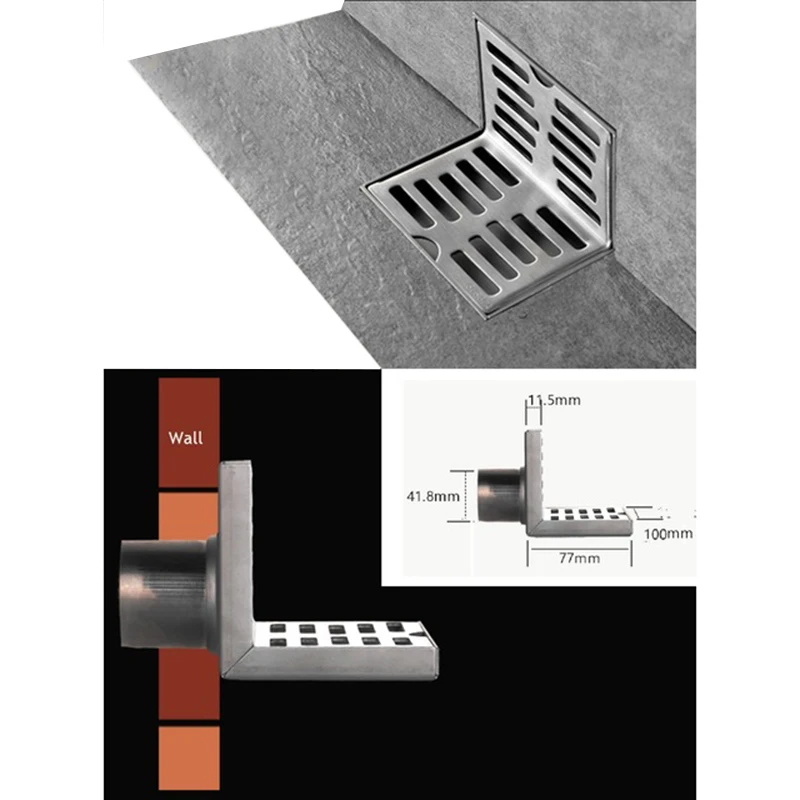 Wall

11.5mm

41.8mm

100mm

77mm