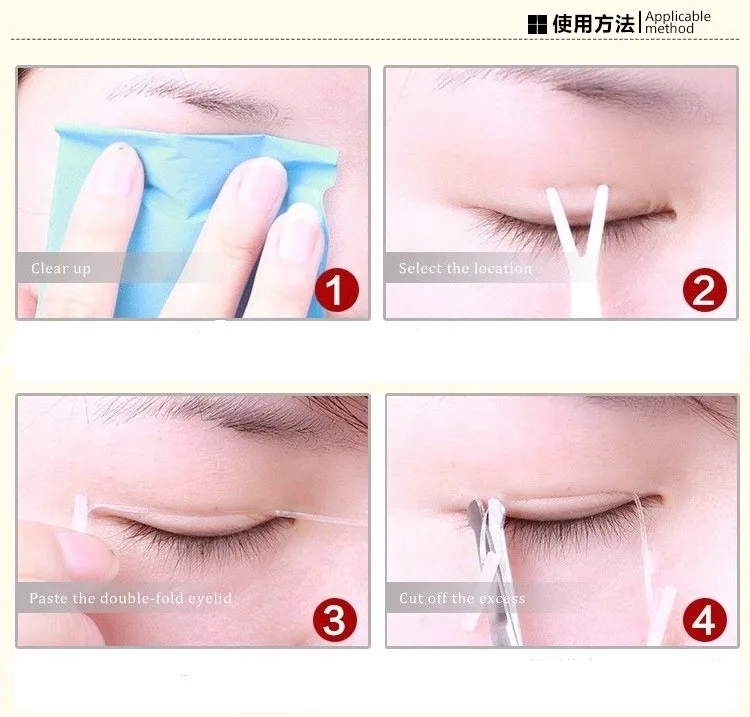 使用方法 Applicable method

Clear up 1

Select the location 2

Paste the double-fold eyelid 3

Cut off the excess 4