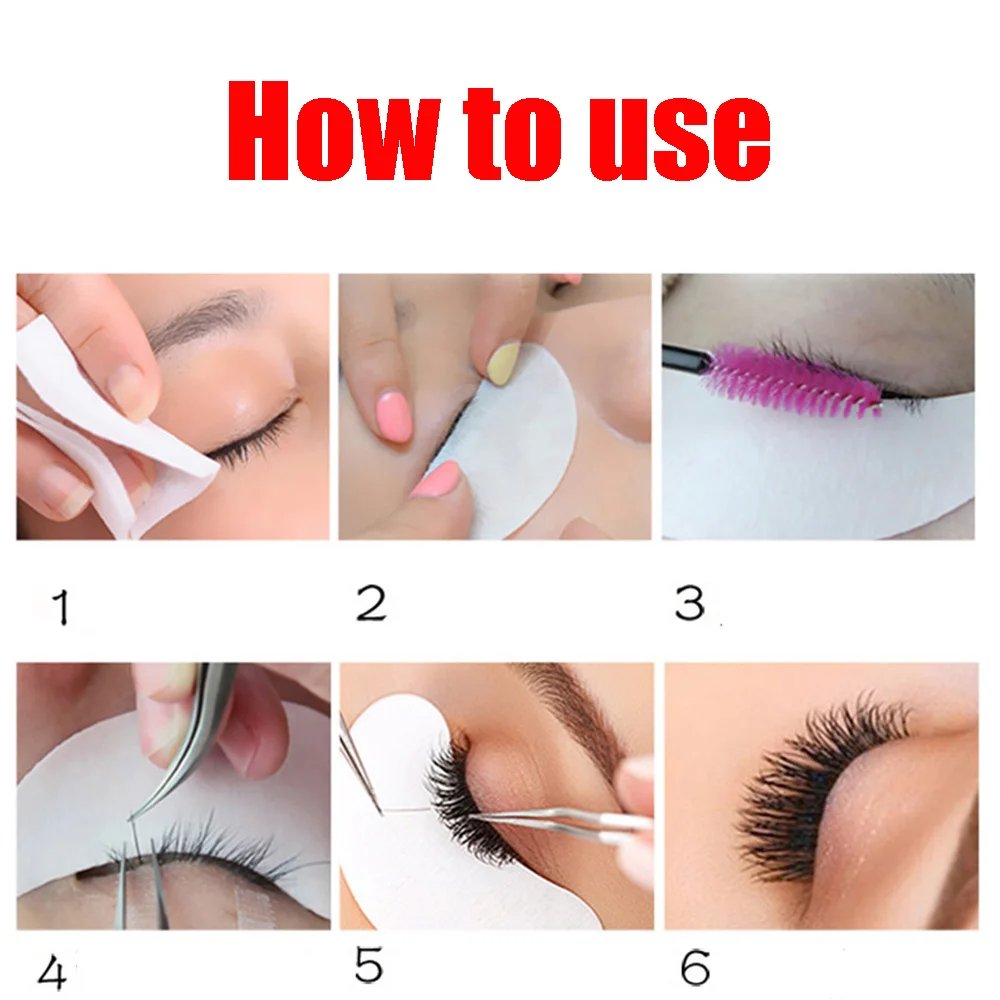 How to use

1

2

3

4

5

6