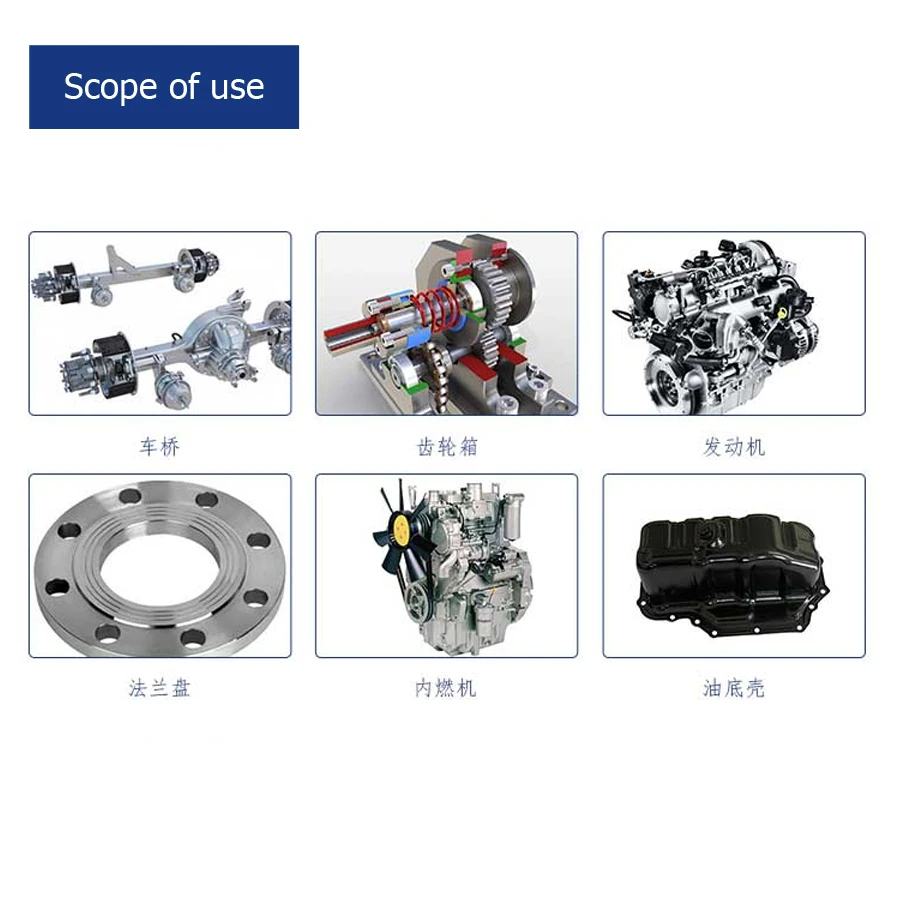 Scope of use

车桥

齿轮箱

发动机

法兰盘

内燃机

油底壳