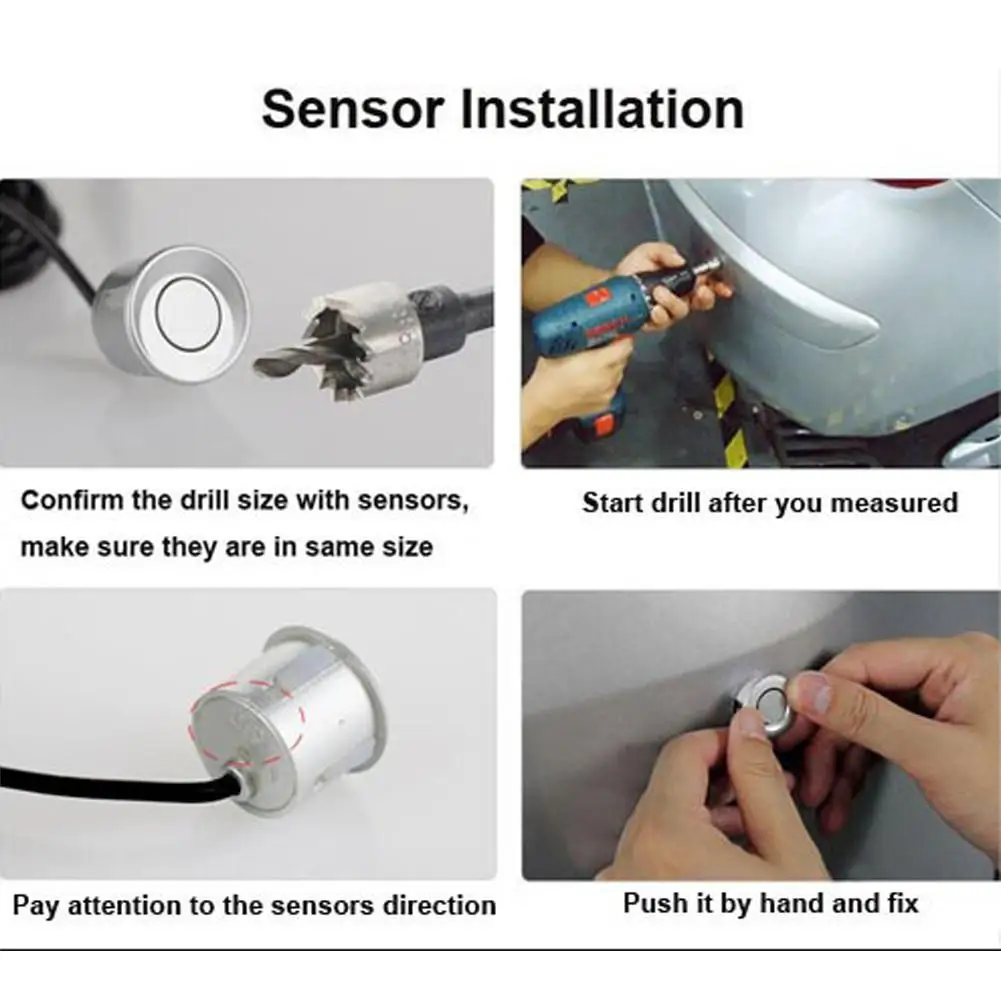 Sensor Installation

Confirm the drill size with sensors, make sure they are in same size

Start drill after you measured

Pay attention to the sensors direction

Push it by hand and fix