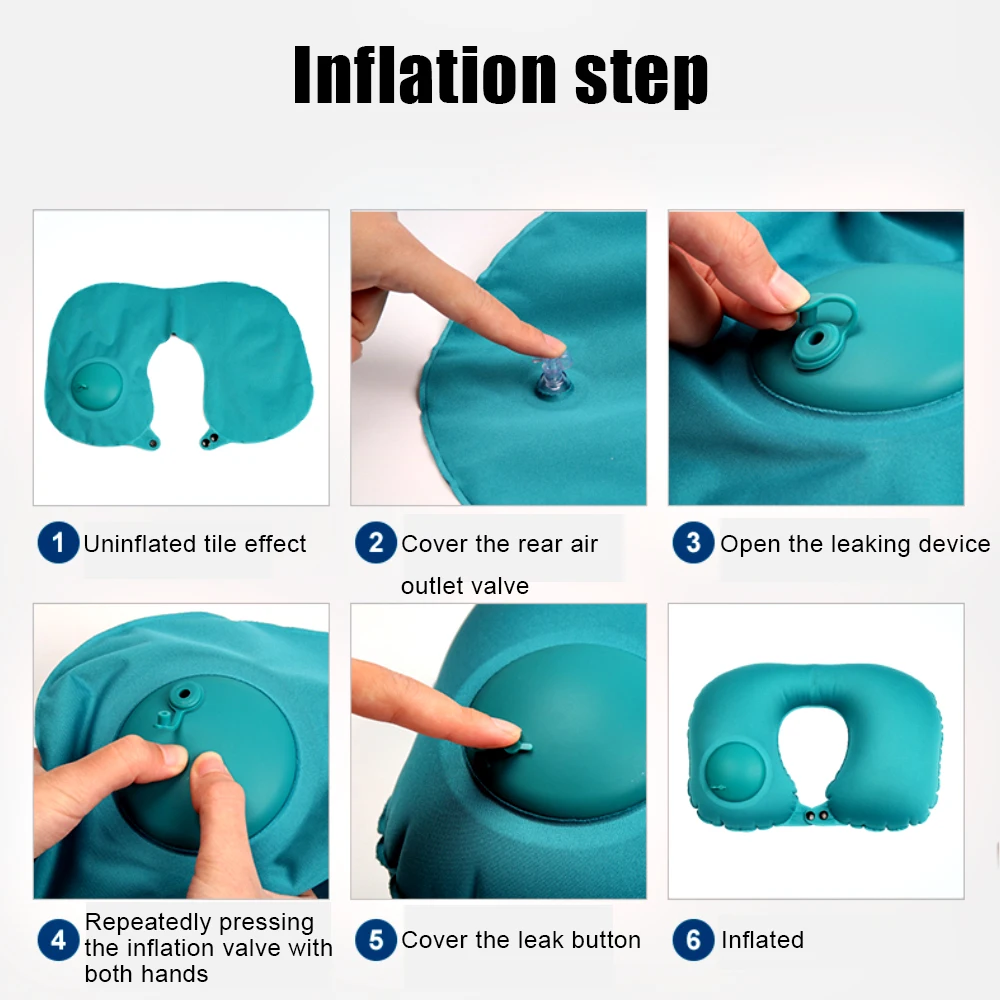 Inflation step

1 Uninflated tile effect

2 Cover the rear air outlet valve

3 Open the leaking device

4 Repeatedly pressing the inflation valve with both hands

5 Cover the leak button

6 Inflated