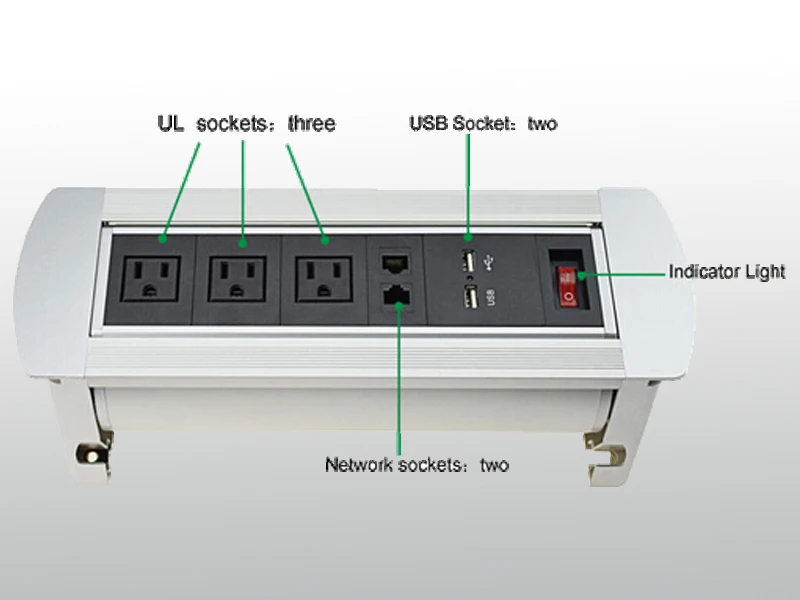 UL sockets：three

USB Socket：two

USB

Indicator Light

Network sockets：two