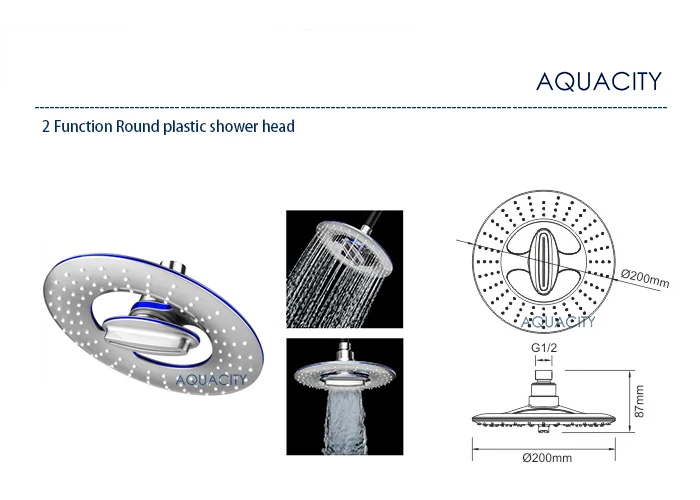 AQUACITY

2 Function Round plastic shower head

AQUACITY

Ø200mm

AQUACITY

G1/2

87mm

Ø200mm