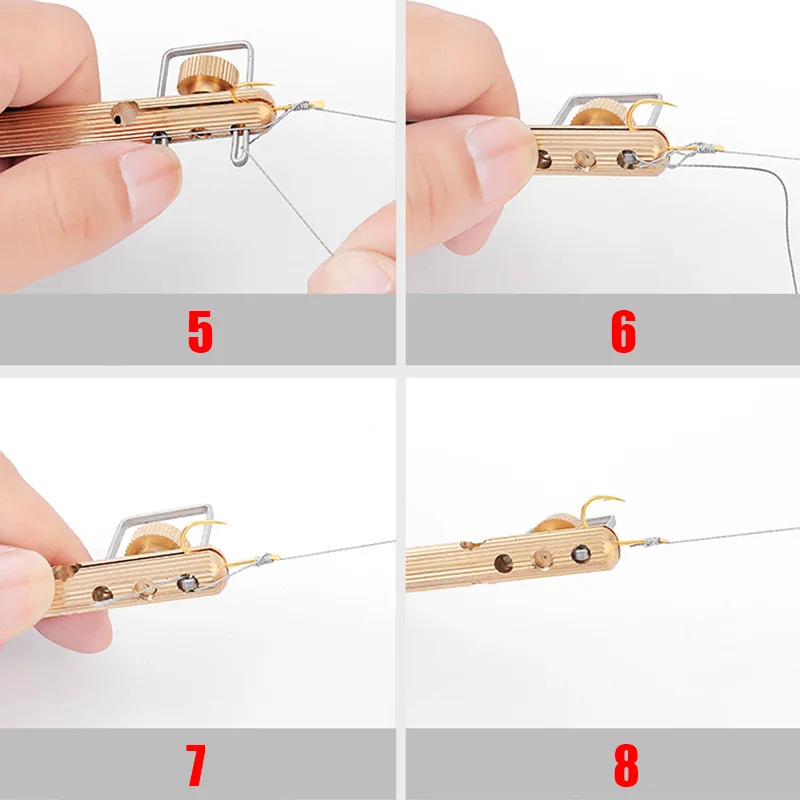 5

6

7

8