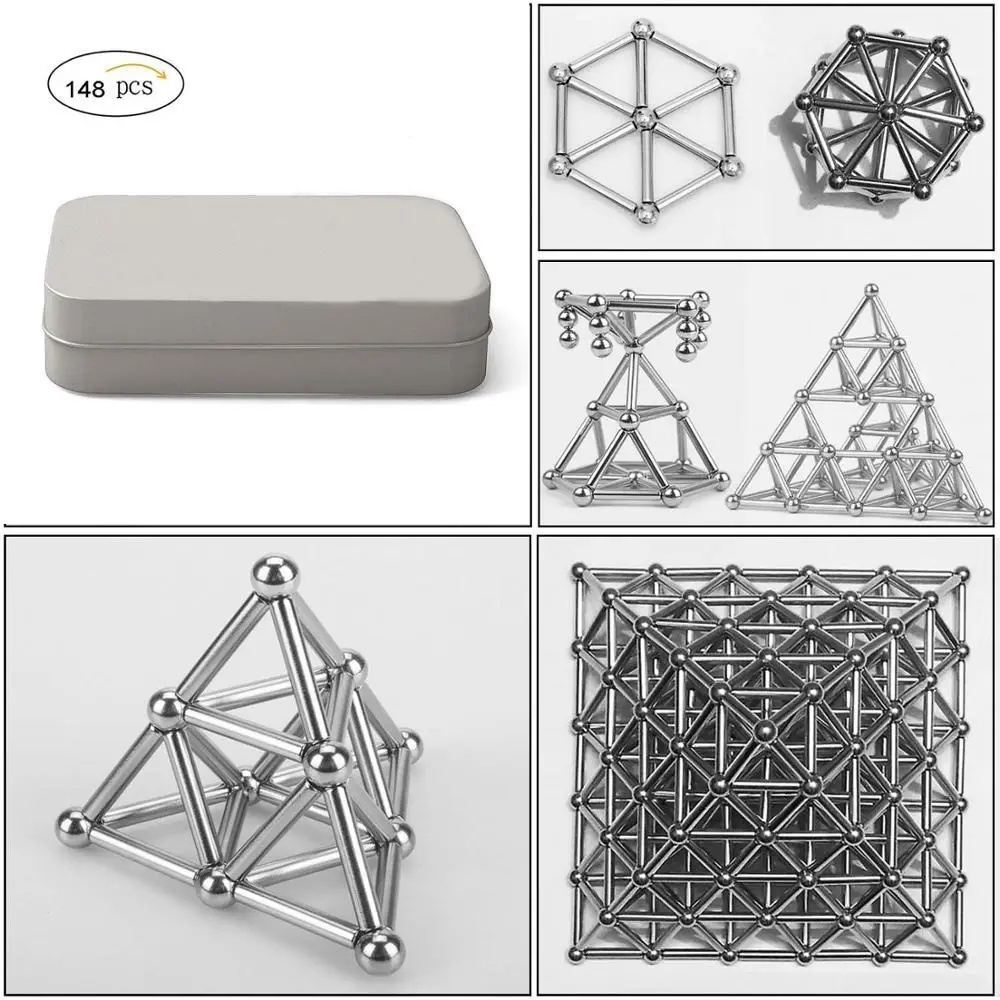 148 pcs