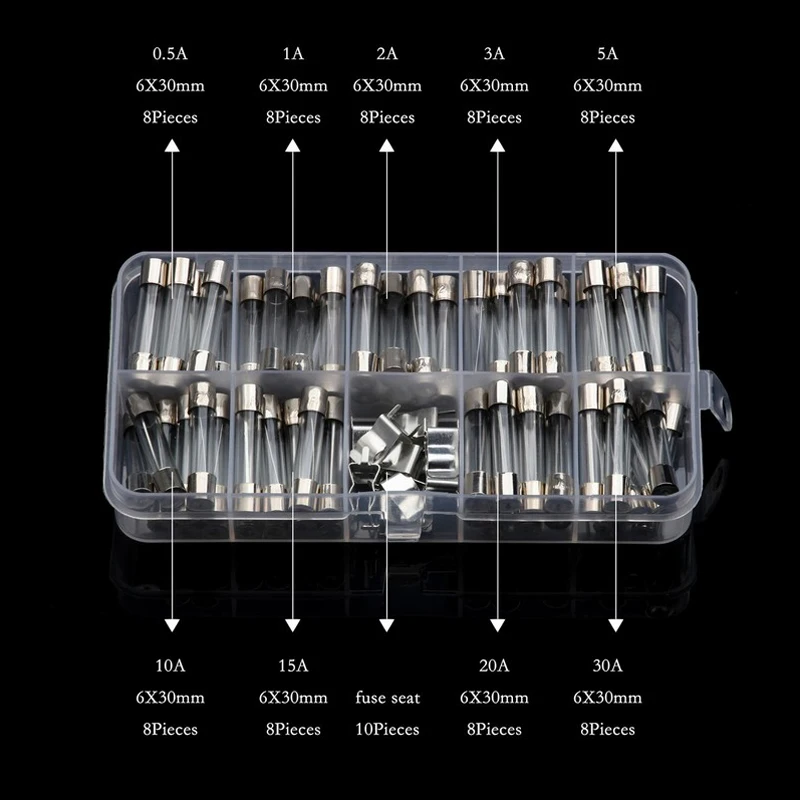 0.5A
6X30mm
8Pieces

1A
6X30mm
8Pieces

2A
6X30mm
8Pieces

3A
6X30mm
8Pieces

5A
6X30mm
8Pieces

10A
6X30mm
8Pieces

15A
6X30mm
8Pieces

fuse seat
10Pieces

20A
6X30mm
8Pieces

30A
6X30mm
8Pieces