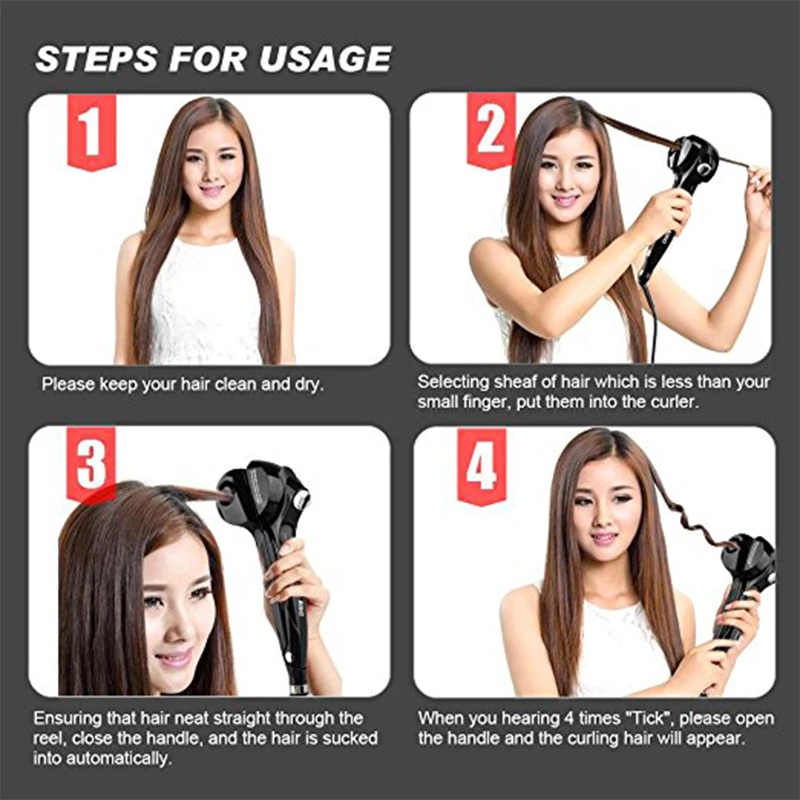 STEPS FOR USAGE

1

Please keep your hair clean and dry.

2

Selecting sheaf of hair which is less than your small finger, put them into the curler.

3

Ensuring that hair neat straight through the reel, close the handle, and the hair is sucked into automatically.

4

When you hearing 4 times "Tick", please open the handle and the curling hair will appear.