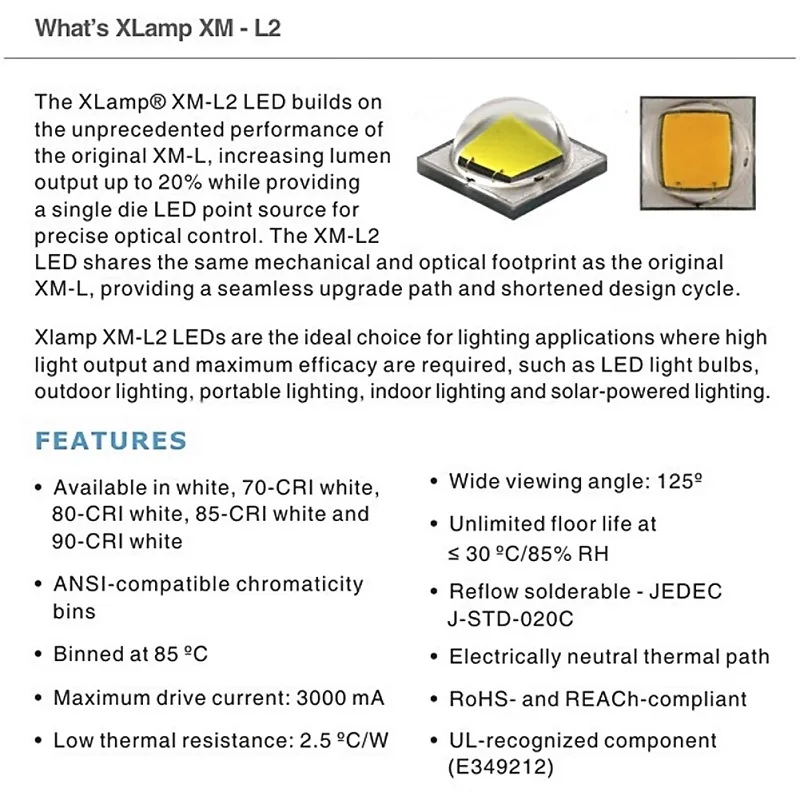 What's XLamp XM - L2

The XLamp® XM-L2 LED builds on the unprecedented performance of the original XM-L, increasing lumen output up to 20% while providing a single die LED point source for precise optical control. The XM-L2 LED shares the same mechanical and optical footprint as the original XM-L, providing a seamless upgrade path and shortened design cycle.

Xlamp XM-L2 LEDs are the ideal choice for lighting applications where high light output and maximum efficacy are required, such as LED light bulbs, outdoor lighting, portable lighting, indoor lighting and solar-powered lighting.

FEATURES

• Available in white, 70-CRI white, 80-CRI white, 85-CRI white and 90-CRI white

• ANSI-compatible chromaticity bins

• Binned at 85 ºC

• Maximum drive current: 3000 mA

• Low thermal resistance: 2.5 ºC/W

• Wide viewing angle: 125º

• Unlimited floor life at ≤ 30 ºC/85% RH

• Reflow solderable - JEDEC J-STD-020C

• Electrically neutral thermal path

• RoHS- and REACh-compliant

• UL-recognized component (E349212)