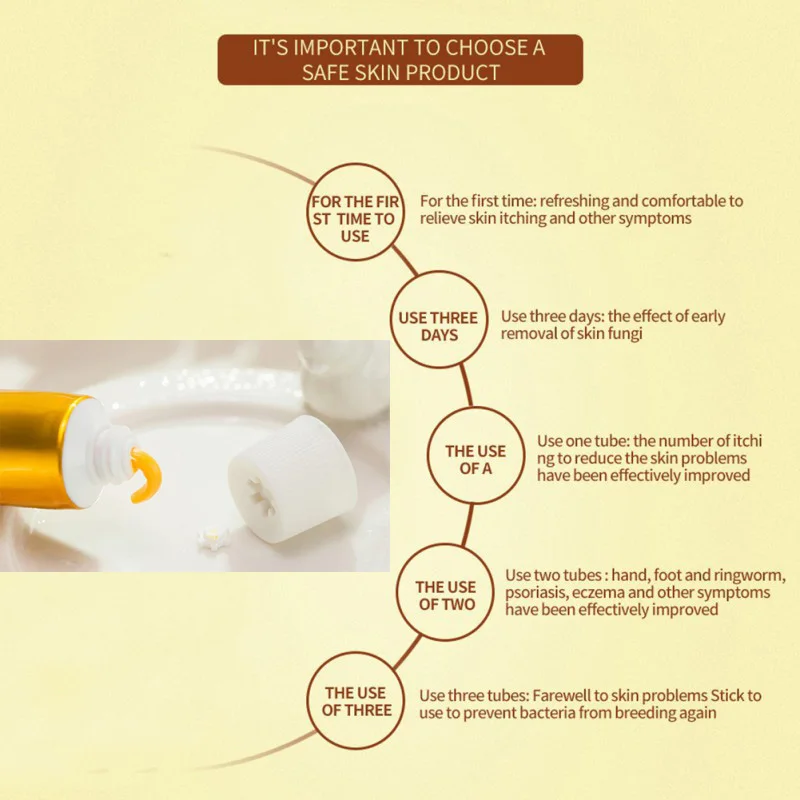 IT'S IMPORTANT TO CHOOSE A SAFE SKIN PRODUCT

FOR THE FIR ST TIME TO USE

For the first time: refreshing and comfortable to relieve skin itching and other symptoms

USE THREE DAYS

Use three days: the effect of early removal of skin fungi

THE USE OF A

Use one tube: the number of itchi ng to reduce the skin problems have been effectively improved

THE USE OF TWO

Use two tubes : hand, foot and ringworm, psoriasis, eczema and other symptoms have been effectively improved

THE USE OF THREE

Use three tubes: Farewell to skin problems Stick to use to prevent bacteria from breeding again