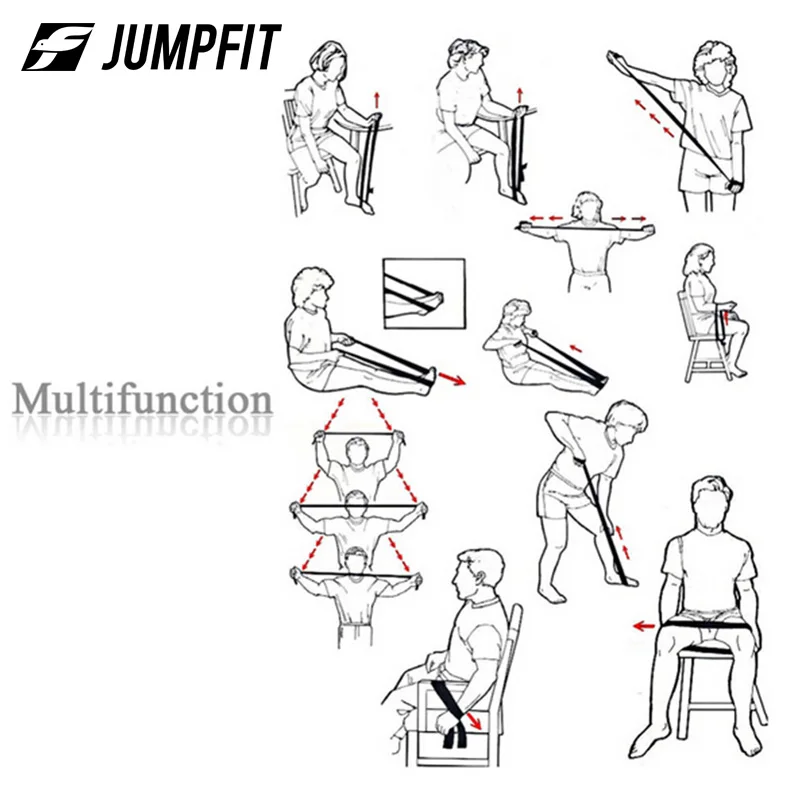 JUMPFIT

Multifunction