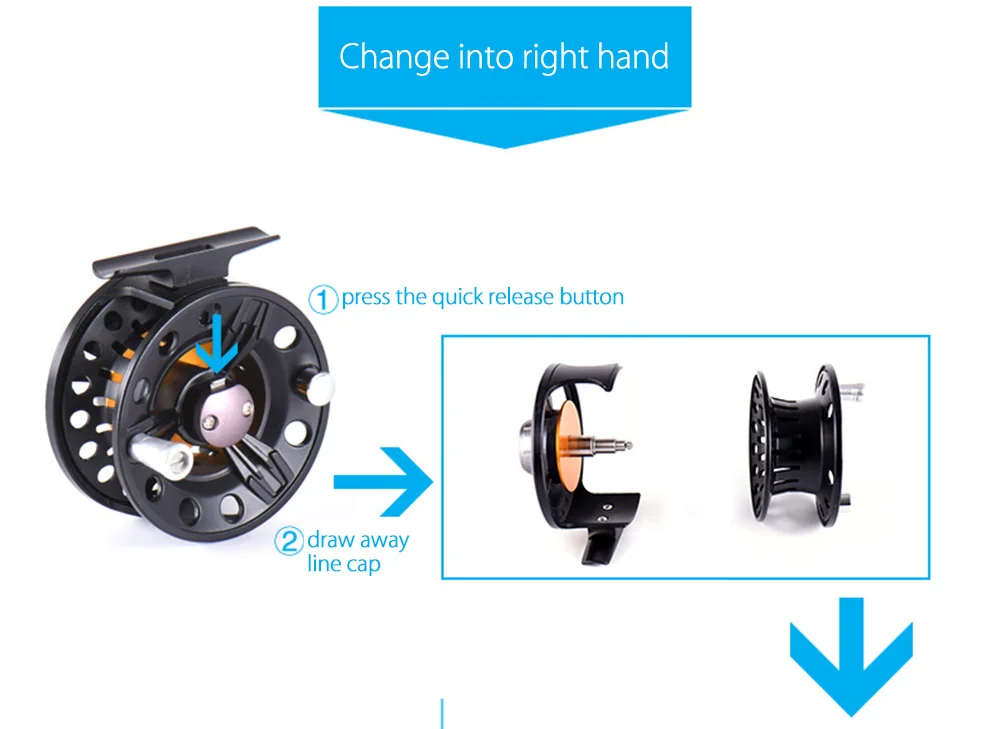 Change into right hand

1 press the quick release button

2 draw away line cap