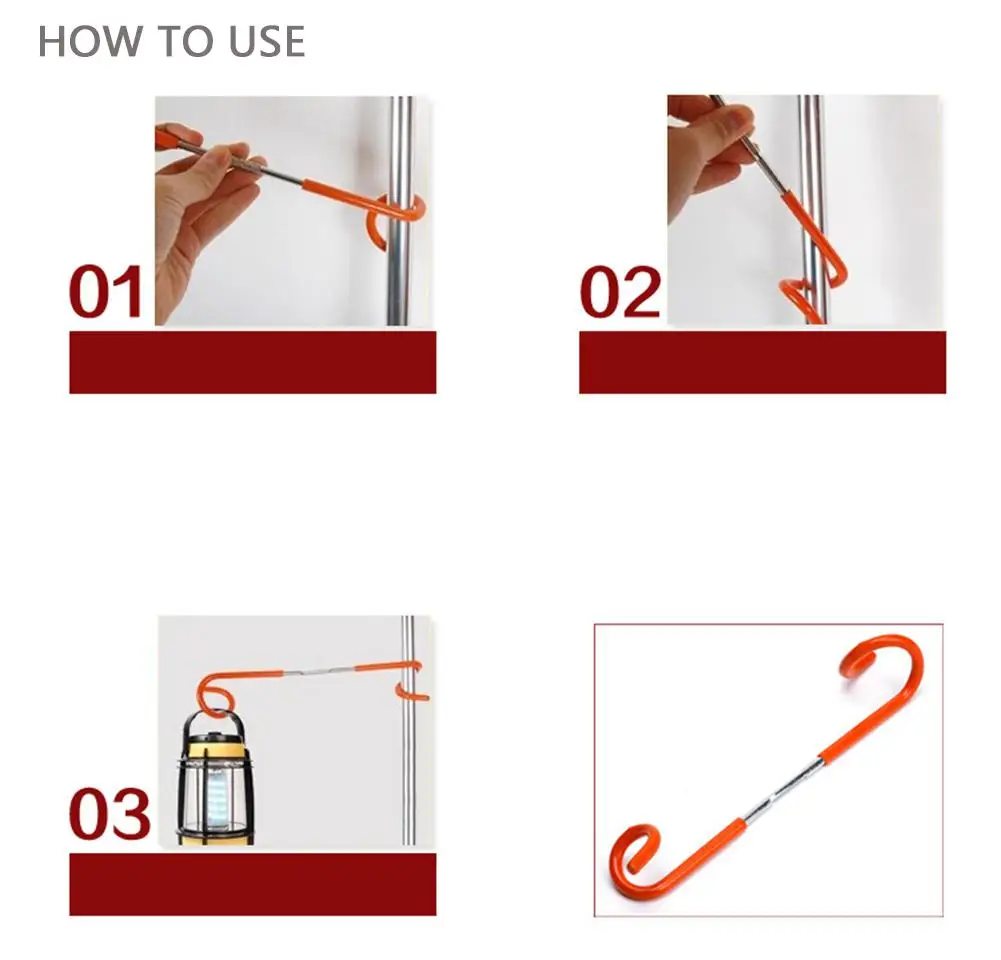 HOW TO USE

01

02

03