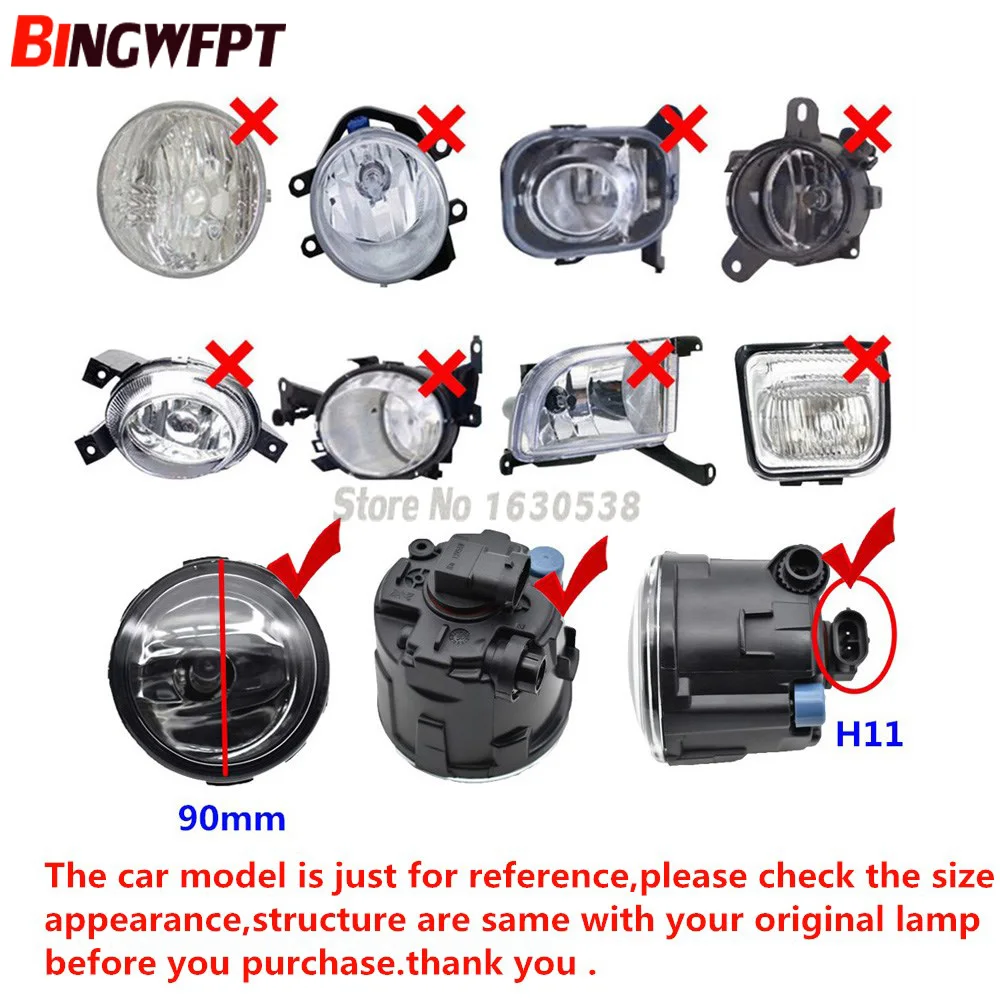 BINGWFPT

Store No 1630538

90mm

H11

The car model is just for reference,please check the size appearance,structure are same with your original lamp before you purchase.thank you .