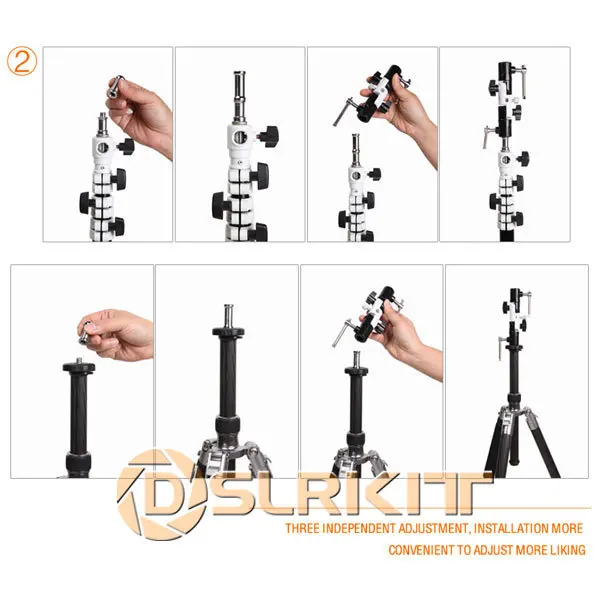 ②

DSLRKIT

THREE INDEPENDENT ADJUSTMENT, INSTALLATION MORE CONVENIENT TO ADJUST MORE LIKING