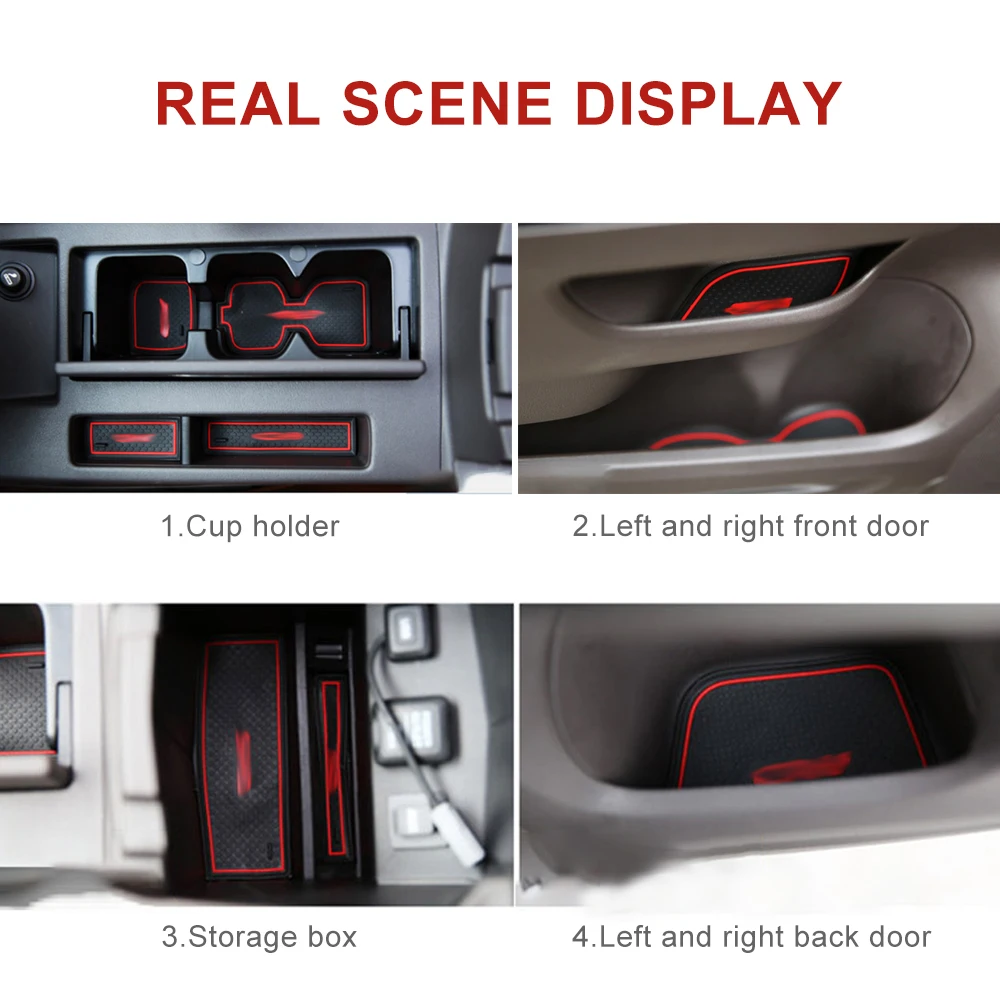 REAL SCENE DISPLAY

1.Cup holder

2.Left and right front door

3.Storage box

4.Left and right back door