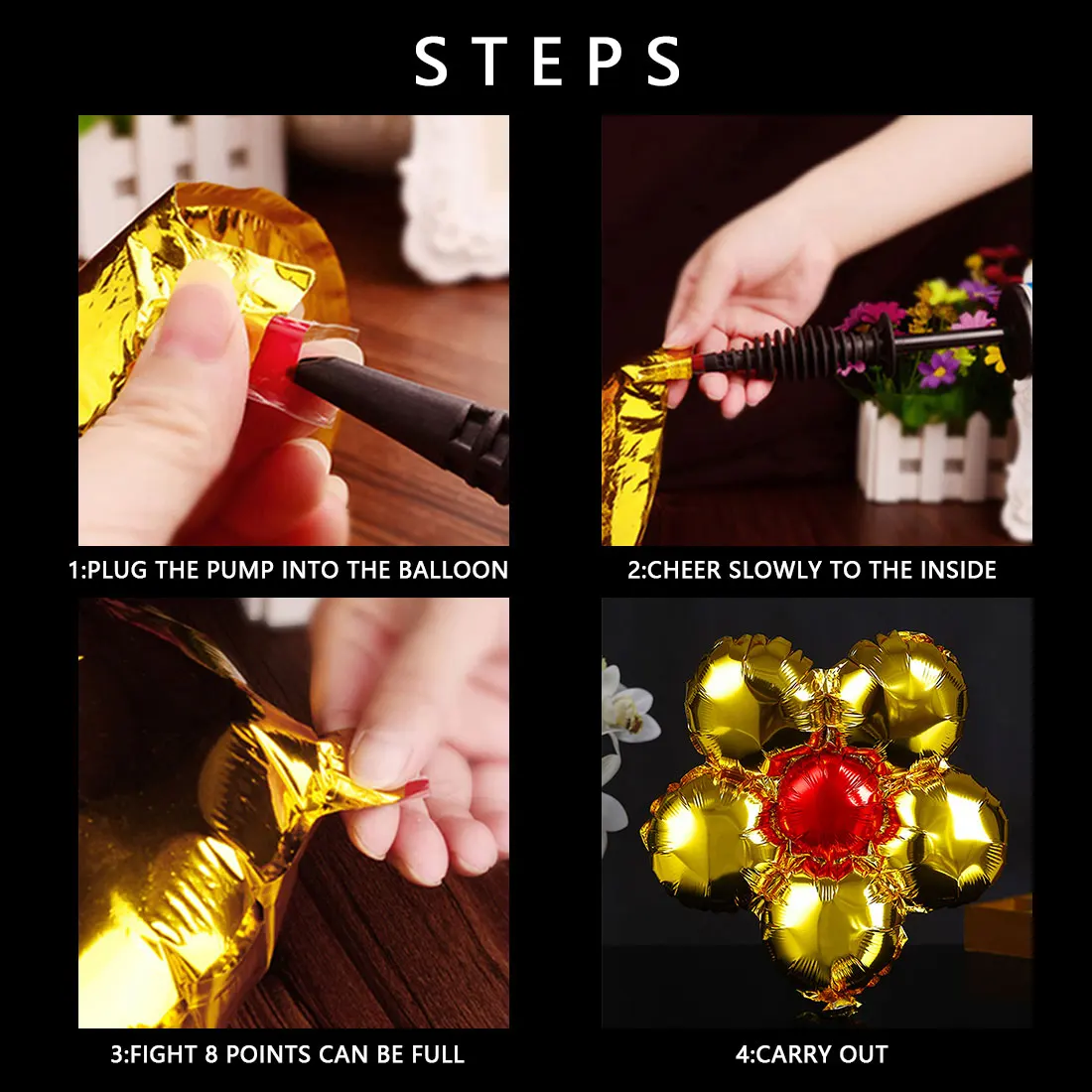 STEPS

1:PLUG THE PUMP INTO THE BALLOON

2:CHEER SLOWLY TO THE INSIDE

3:FIGHT 8 POINTS CAN BE FULL

4:CARRY OUT