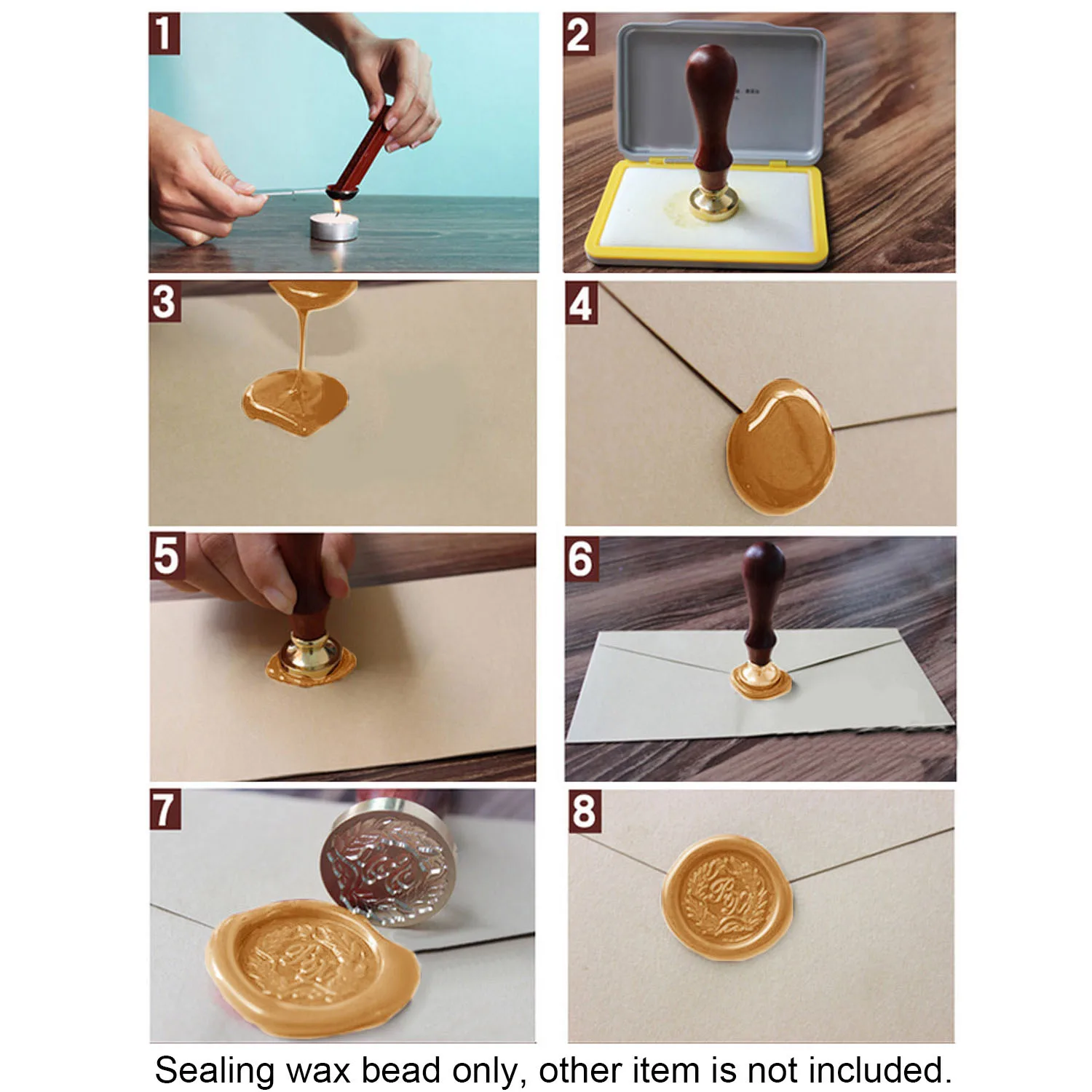 1

2

3

4

5

6

7

8

Sealing wax bead only, other item is not included.