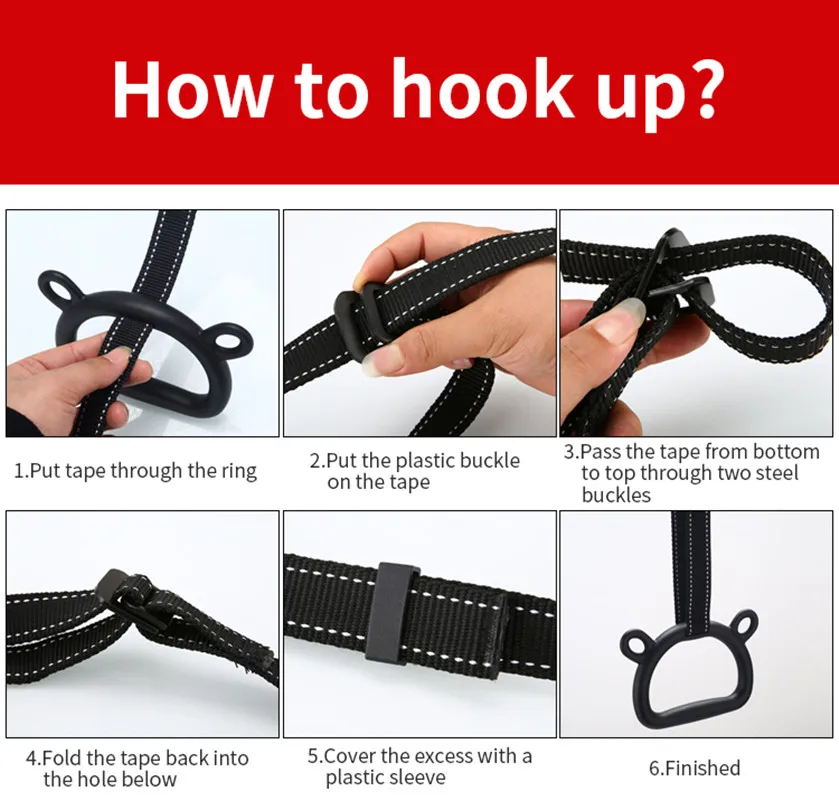 How to hook up?

1.Put tape through the ring

2.Put the plastic buckle on the tape

3.Pass the tape from bottom to top through two steel buckles

4.Fold the tape back into the hole below

5.Cover the excess with a plastic sleeve

6.Finished