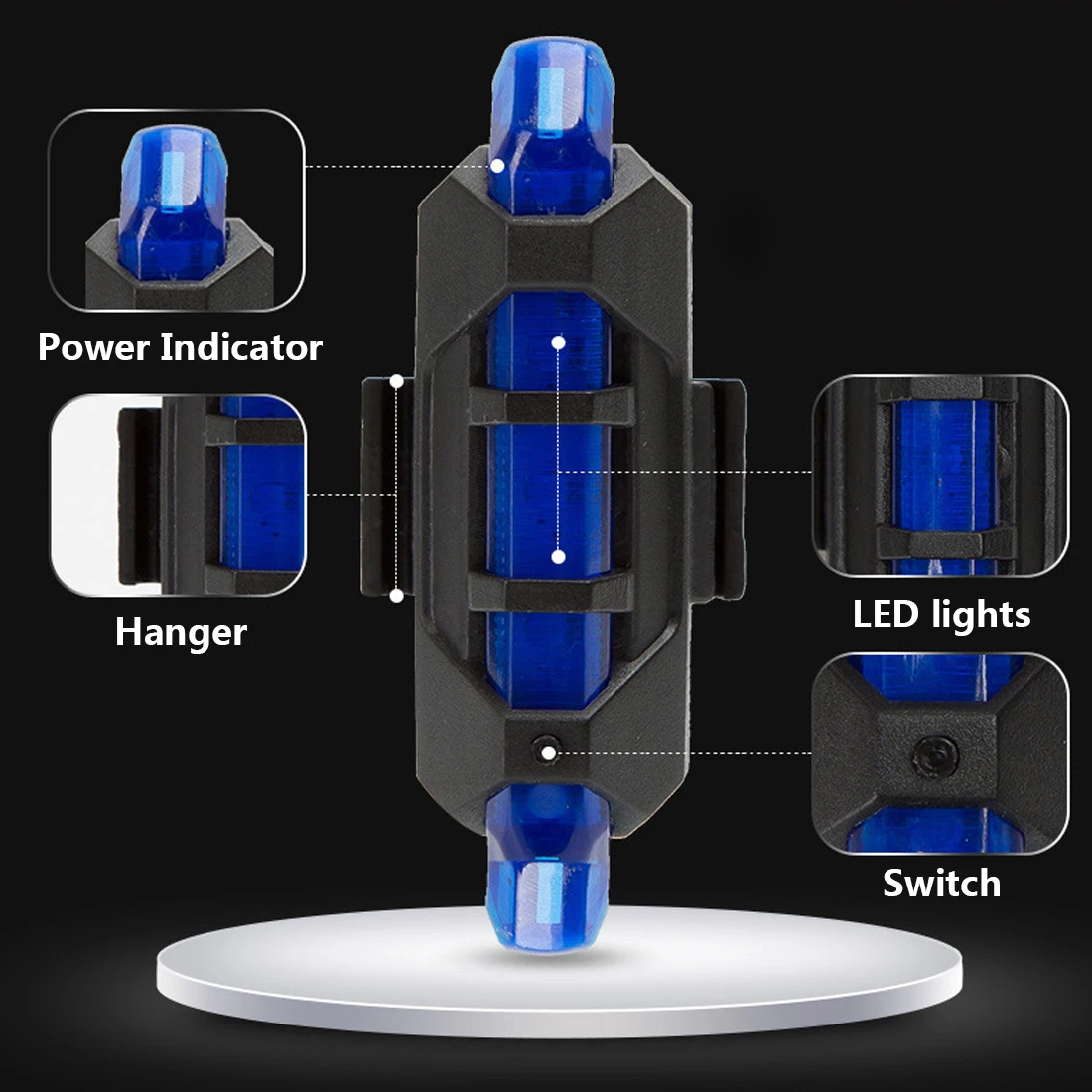 Power Indicator

Hanger

LED lights

Switch