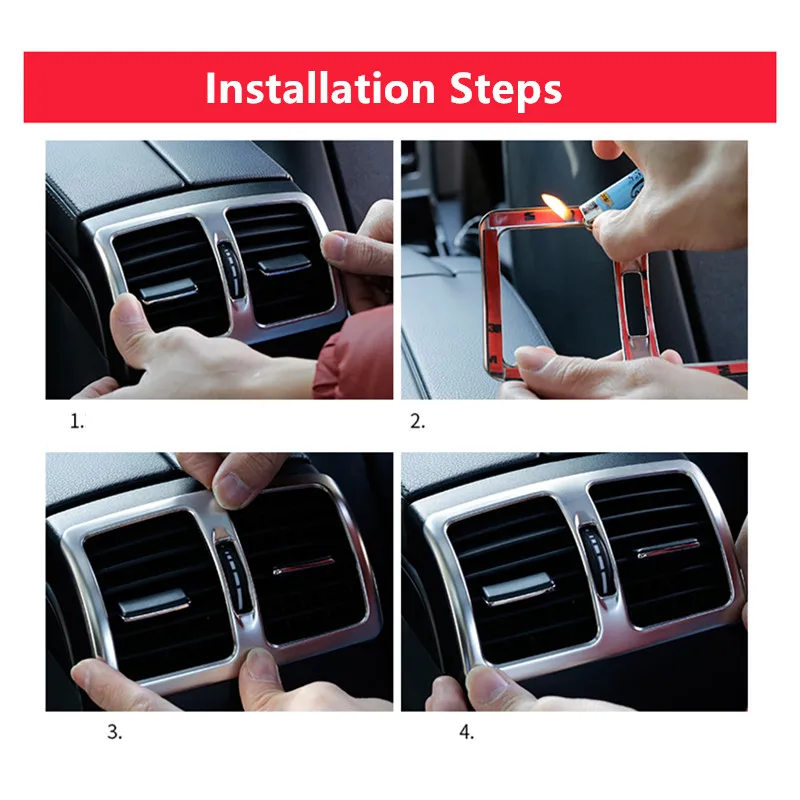 Installation Steps

1.

2.

3.

4.