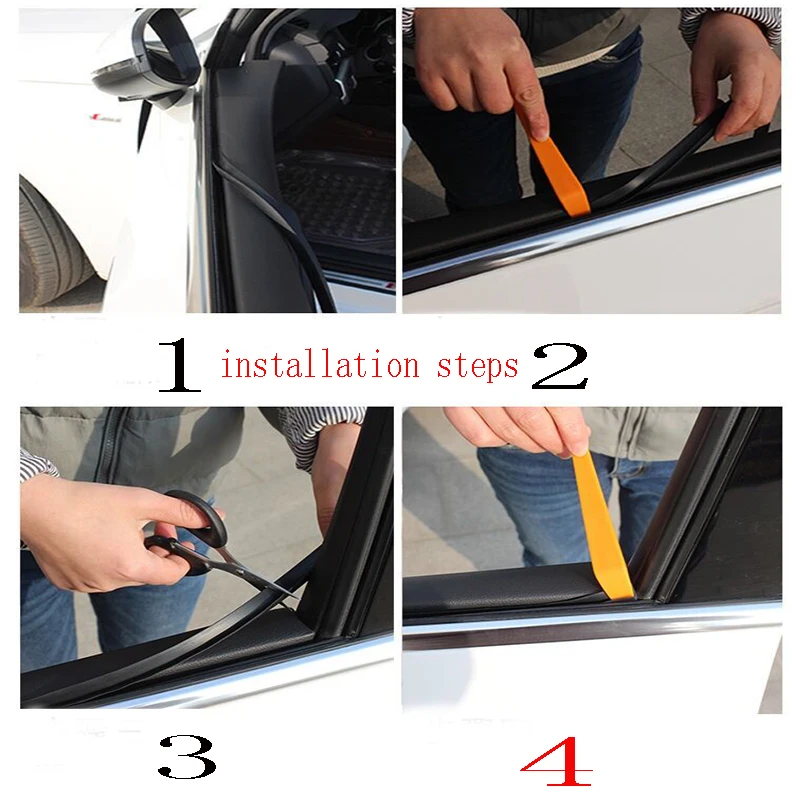 1 installation steps 2

3

4