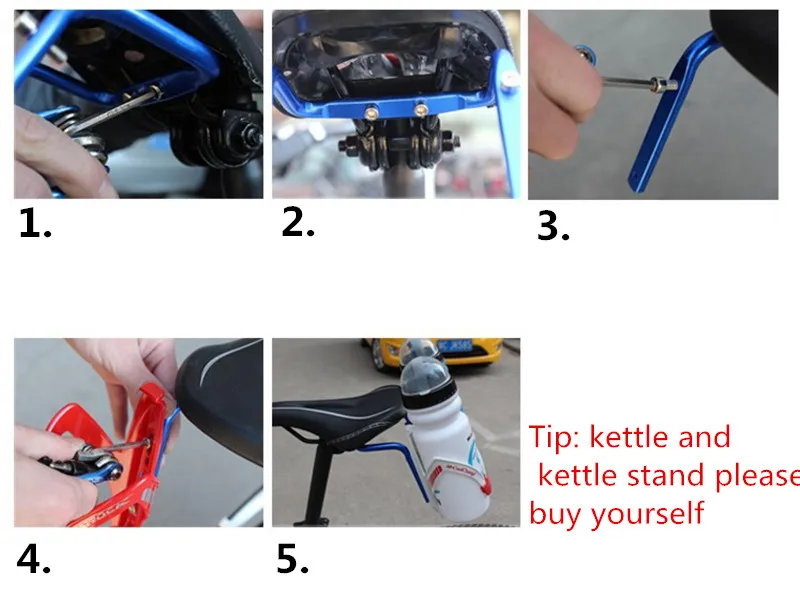 1.

2.

3.

4.

5.

Tip: kettle and kettle stand please buy yourself