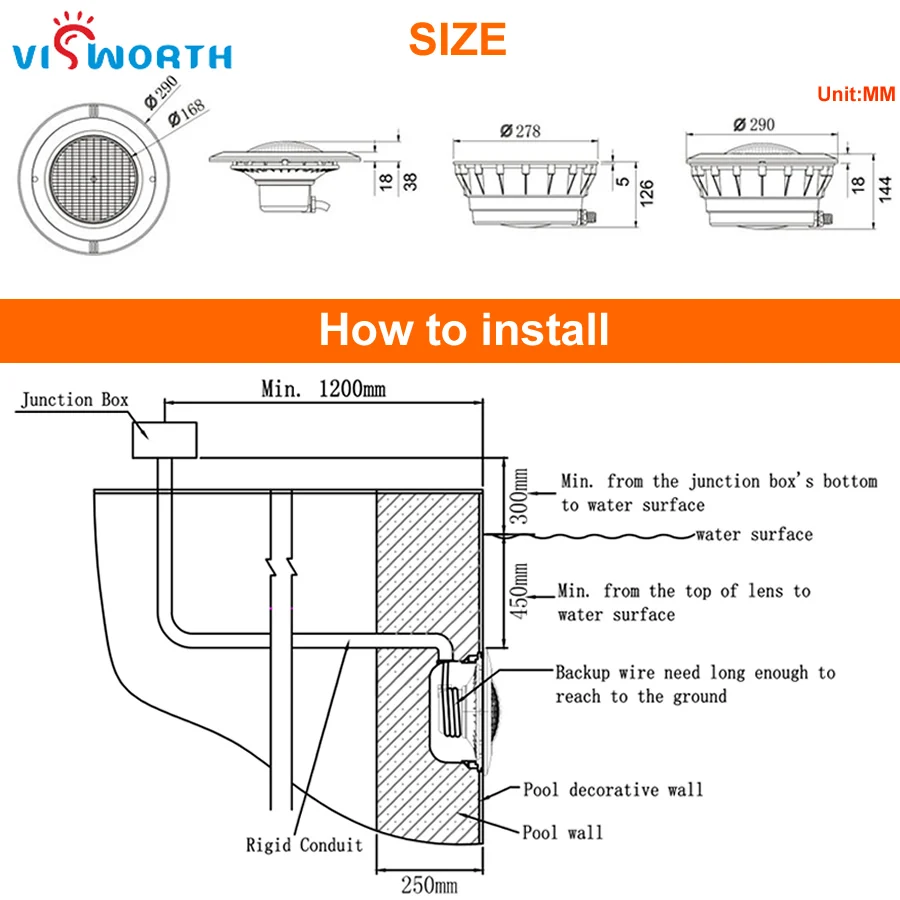 VISWORTH

SIZE

Unit:MM

Ø290
Ø168

18
38

Ø278
5
126

Ø290
18
144

How to install

Junction Box

Min. 1200mm

300mm

Min. from the junction box's bottom to water surface

water surface

450mm

Min. from the top of lens to water surface

Backup wire need long enough to reach to the ground

Pool decorative wall

Pool wall

Rigid Conduit

250mm