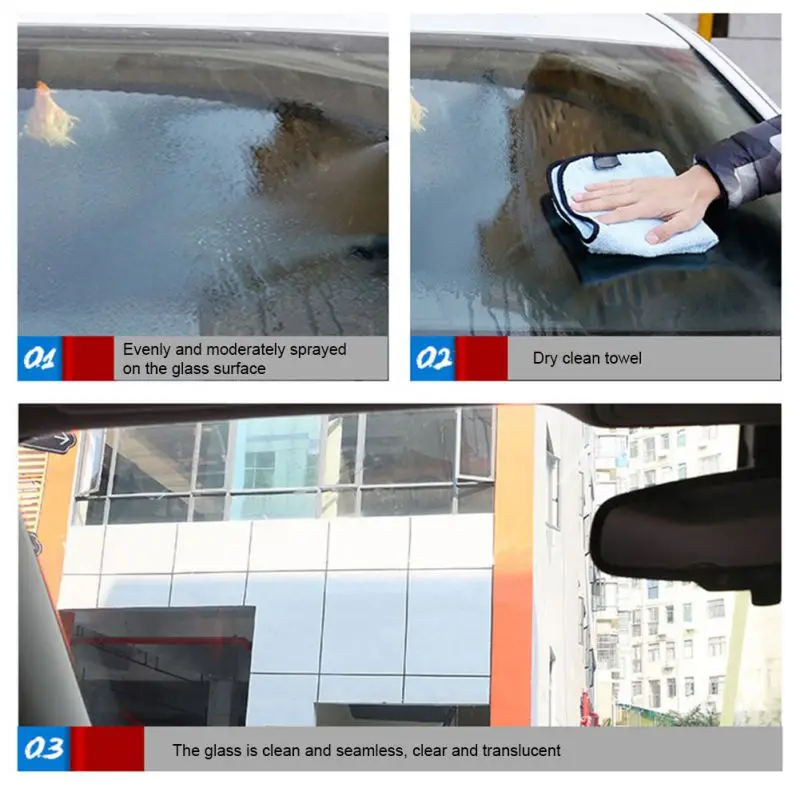 01

Evenly and moderately sprayed on the glass surface

02

Dry clean towel

03

The glass is clean and seamless, clear and translucent