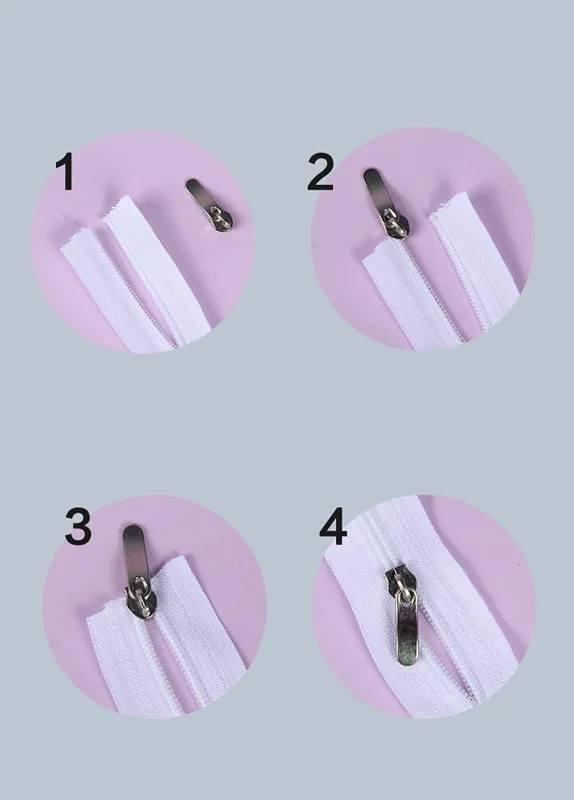 1

2

3

4