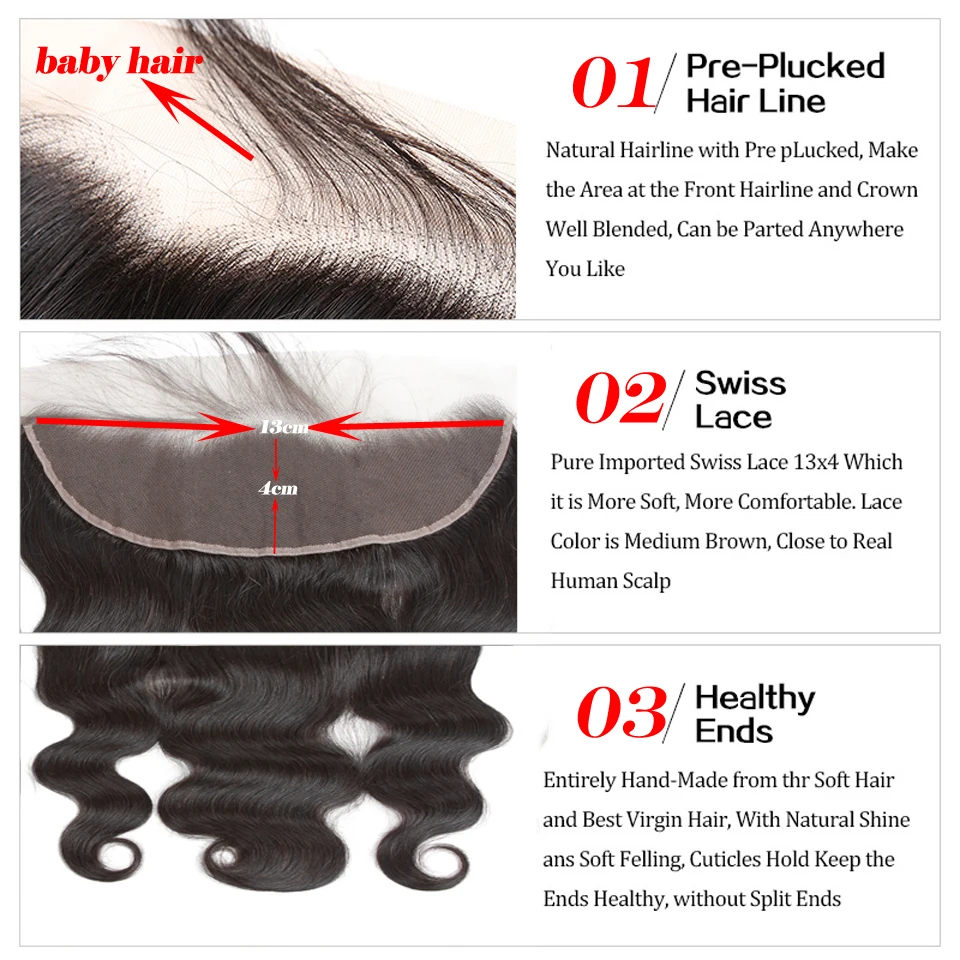 baby hair

01/ Pre-Plucked Hair Line

Natural Hairline with Pre pLucked, Make the Area at the Front Hairline and Crown Well Blended, Can be Parted Anywhere You Like

13cm

4cm

02/ Swiss Lace

Pure Imported Swiss Lace 13x4 Which it is More Soft, More Comfortable. Lace Color is Medium Brown, Close to Real Human Scalp

03/ Healthy Ends

Entirely Hand-Made from thr Soft Hair and Best Virgin Hair, With Natural Shine ans Soft Felling, Cuticles Hold Keep the Ends Healthy, without Split Ends