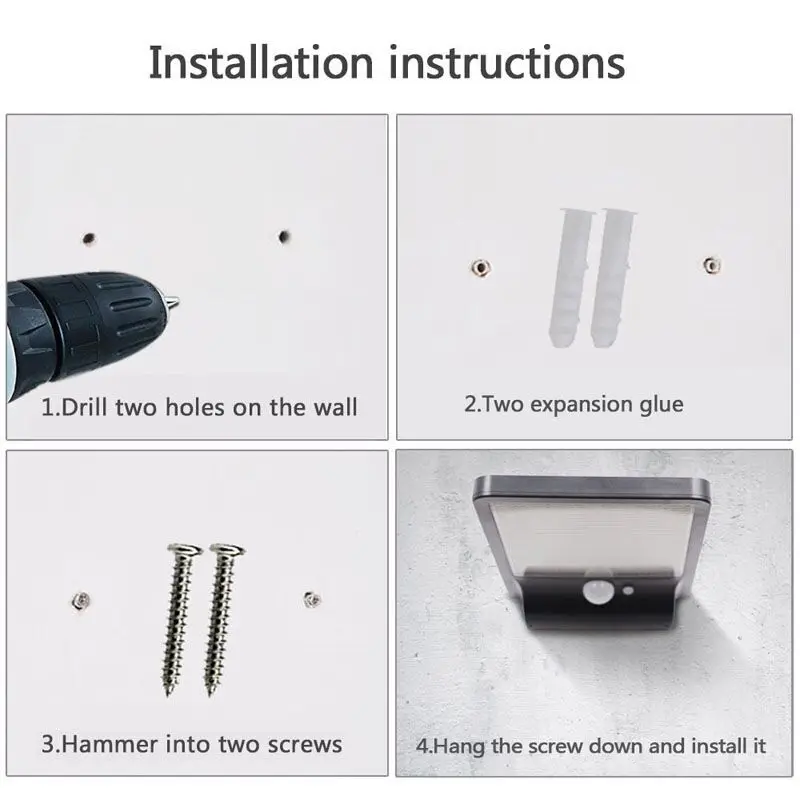 Installation instructions

1.Drill two holes on the wall

2.Two expansion glue

3.Hammer into two screws

4.Hang the screw down and install it