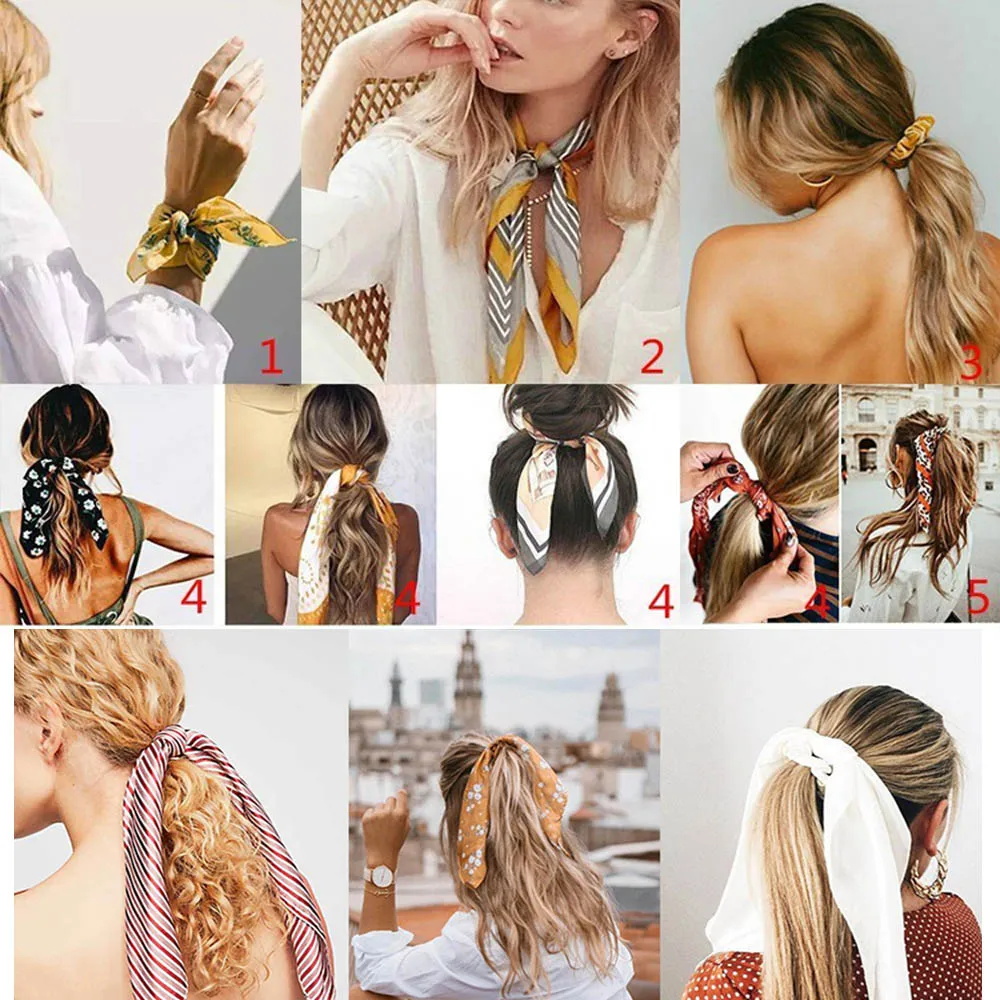 1
2
3
4
4
4
4
5