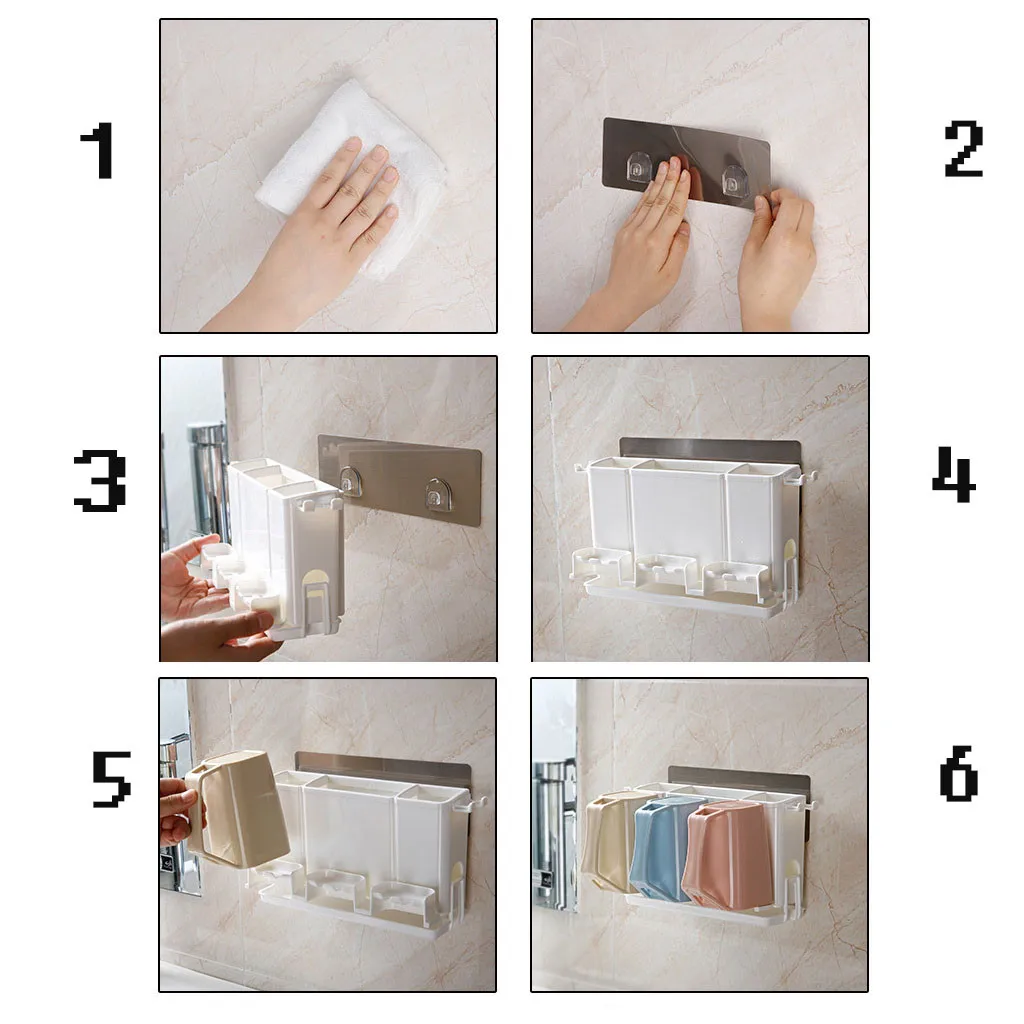 1

2

3

4

5

6