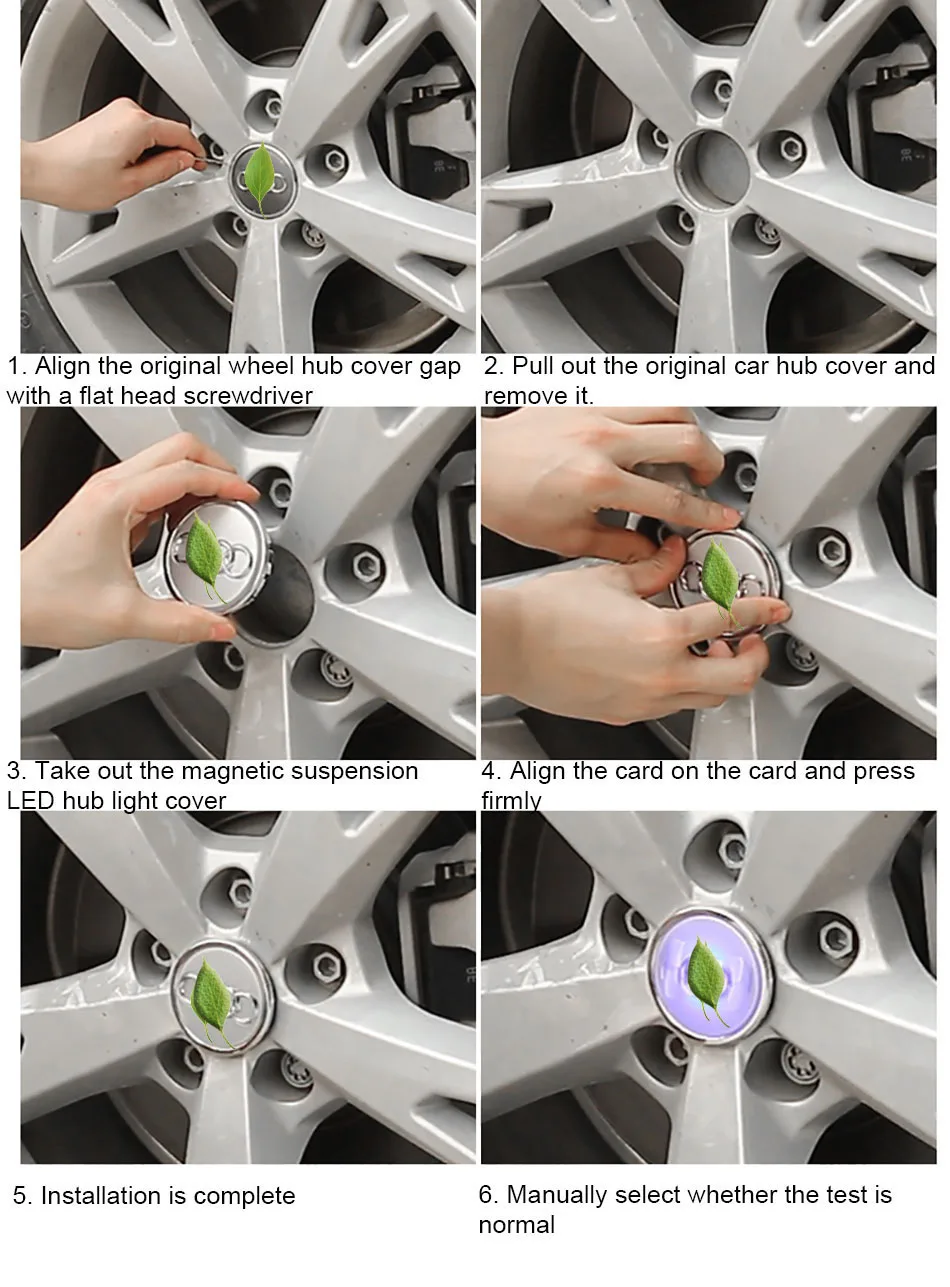 1. Align the original wheel hub cover gap with a flat head screwdriver

2. Pull out the original car hub cover and remove it.

3. Take out the magnetic suspension LED hub light cover

4. Align the card on the card and press firmly

5. Installation is complete

6. Manually select whether the test is normal