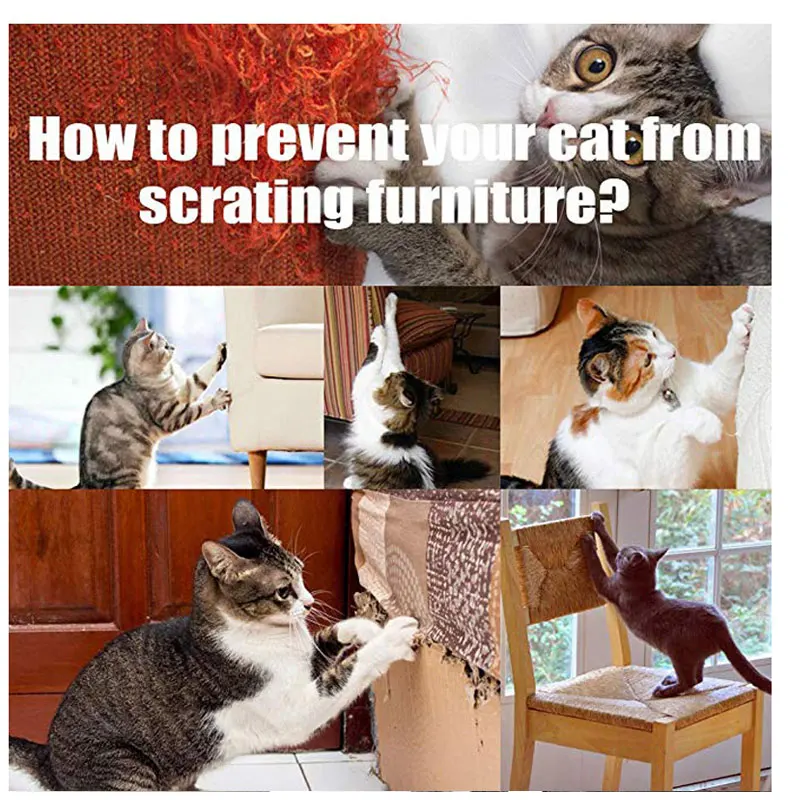 How to prevent your cat from scrating furniture?