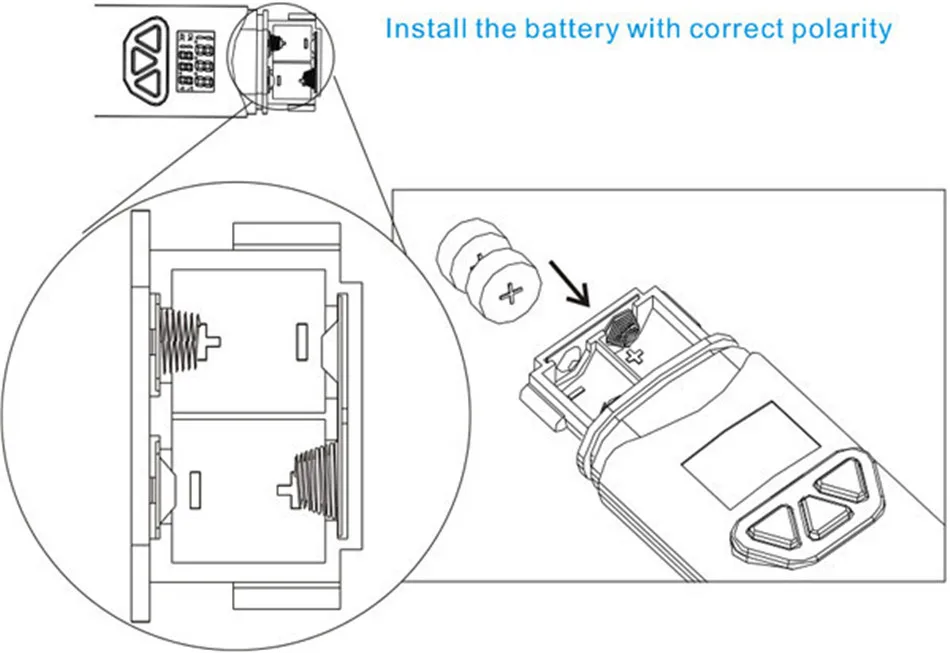 Install the battery with correct polarity

+

+