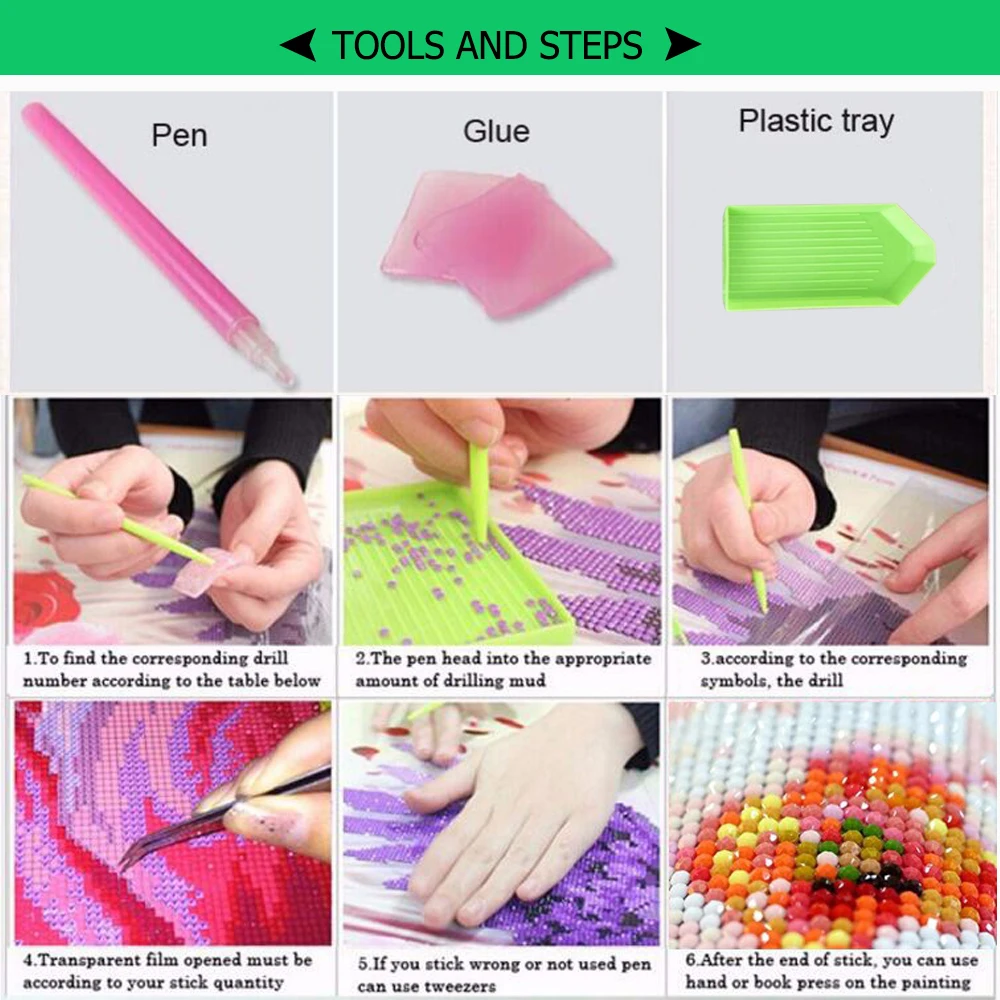 TOOLS AND STEPS

Pen

Glue

Plastic tray

1.To find the corresponding drill number according to the table below

2.The pen head into the appropriate amount of drilling mud

3.according to the corresponding symbols, the drill

4.Transparent film opened must be according to your stick quantity

5.If you stick wrong or not used pen can use tweezers

6.After the end of stick, you can use hand or book press on the painting