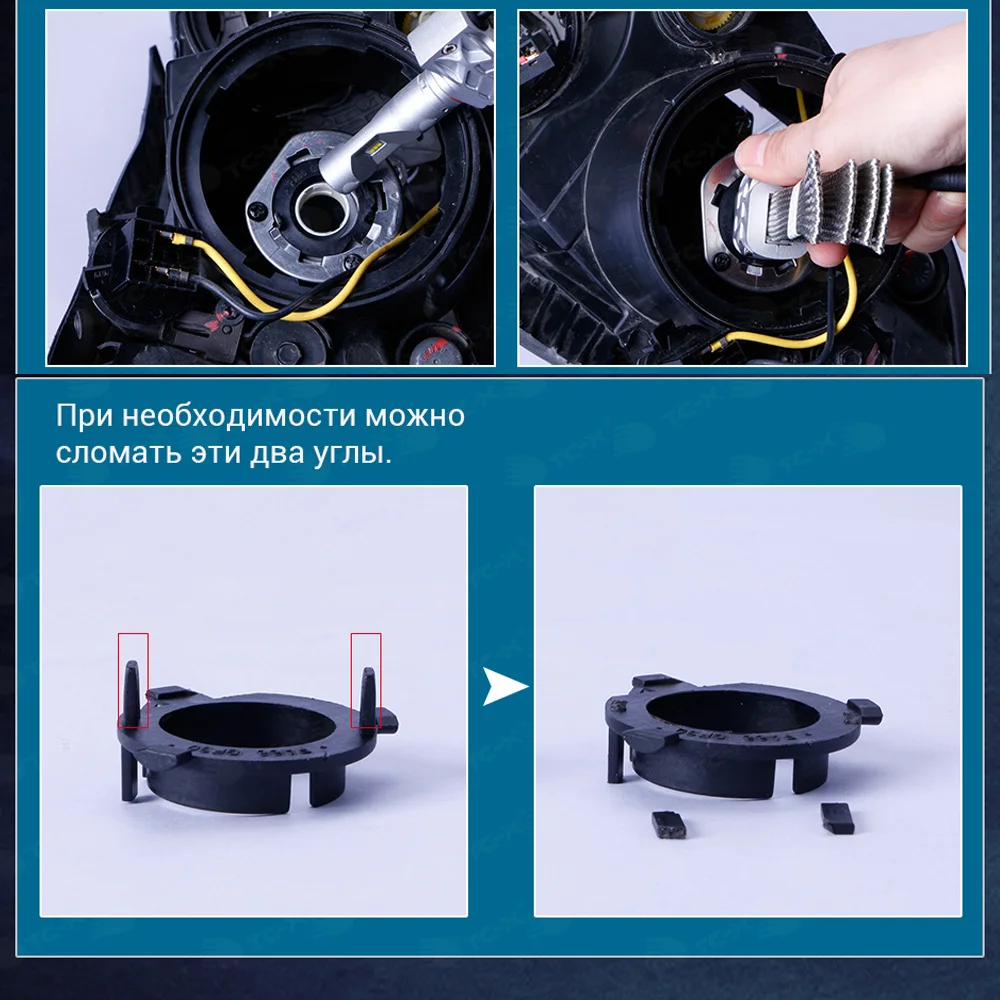 При необходимости можно сломать эти два углы.