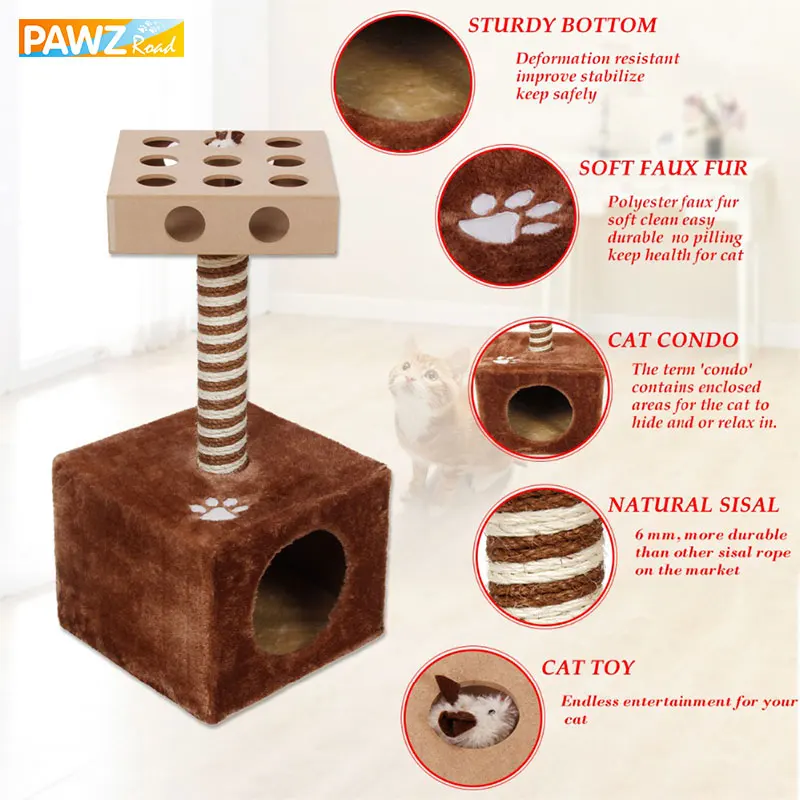 PAWZ Road

STURDY BOTTOM
Deformation resistant
improve stabilize
keep safely

SOFT FAUX FUR
Polyester faux fur
soft clean easy
durable no pilling
keep health for cat

CAT CONDO
The term 'condo'
contains enclosed
areas for the cat to
hide and or relax in.

NATURAL SISAL
6 mm, more durable
than other sisal rope
on the market

CAT TOY
Endless entertainment for your
cat