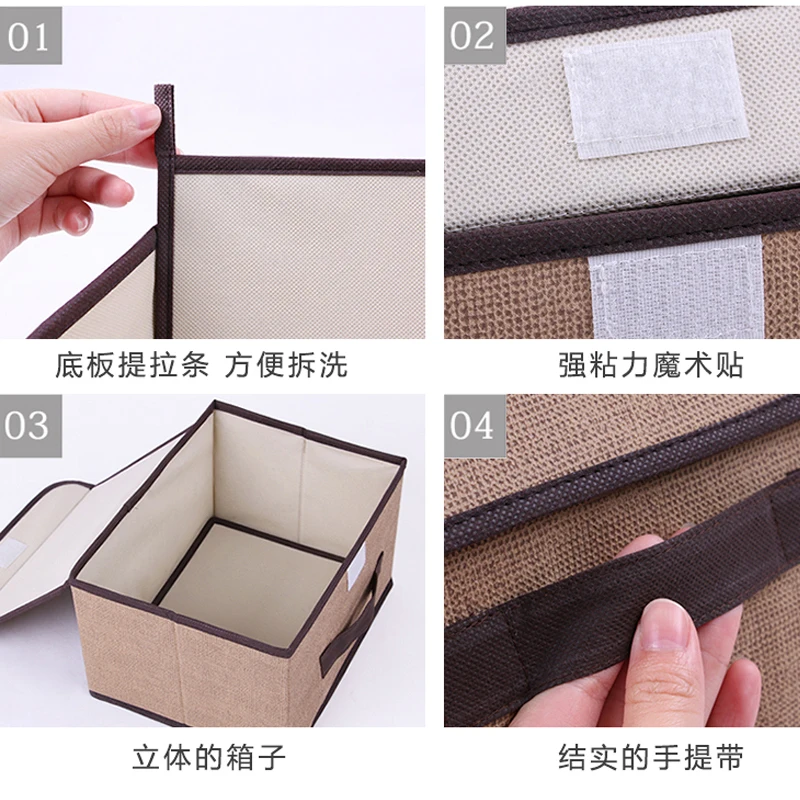 01

底板提拉条 方便拆洗

02

强粘力魔术贴

03

立体的箱子

04

结实的手提带