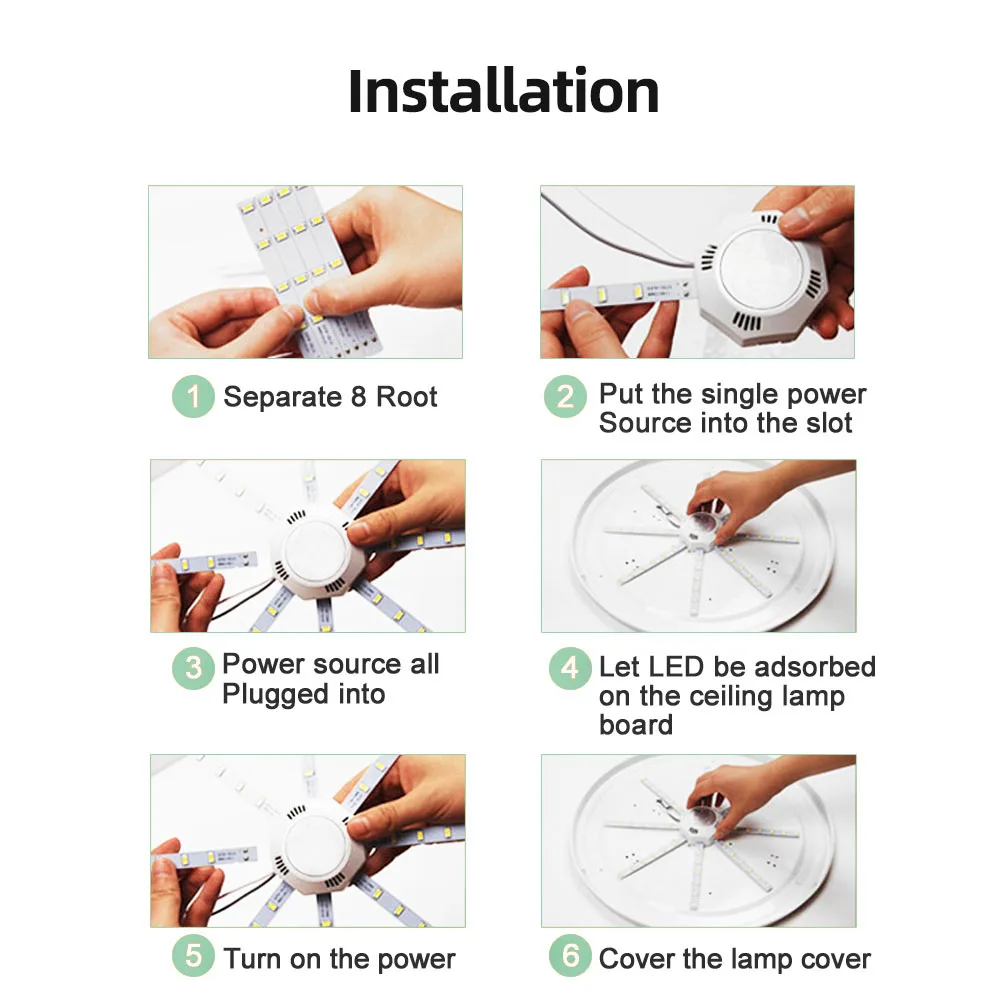 Installation

1 Separate 8 Root

2 Put the single power Source into the slot

3 Power source all Plugged into

4 Let LED be adsorbed on the ceiling lamp board

5 Turn on the power

6 Cover the lamp cover